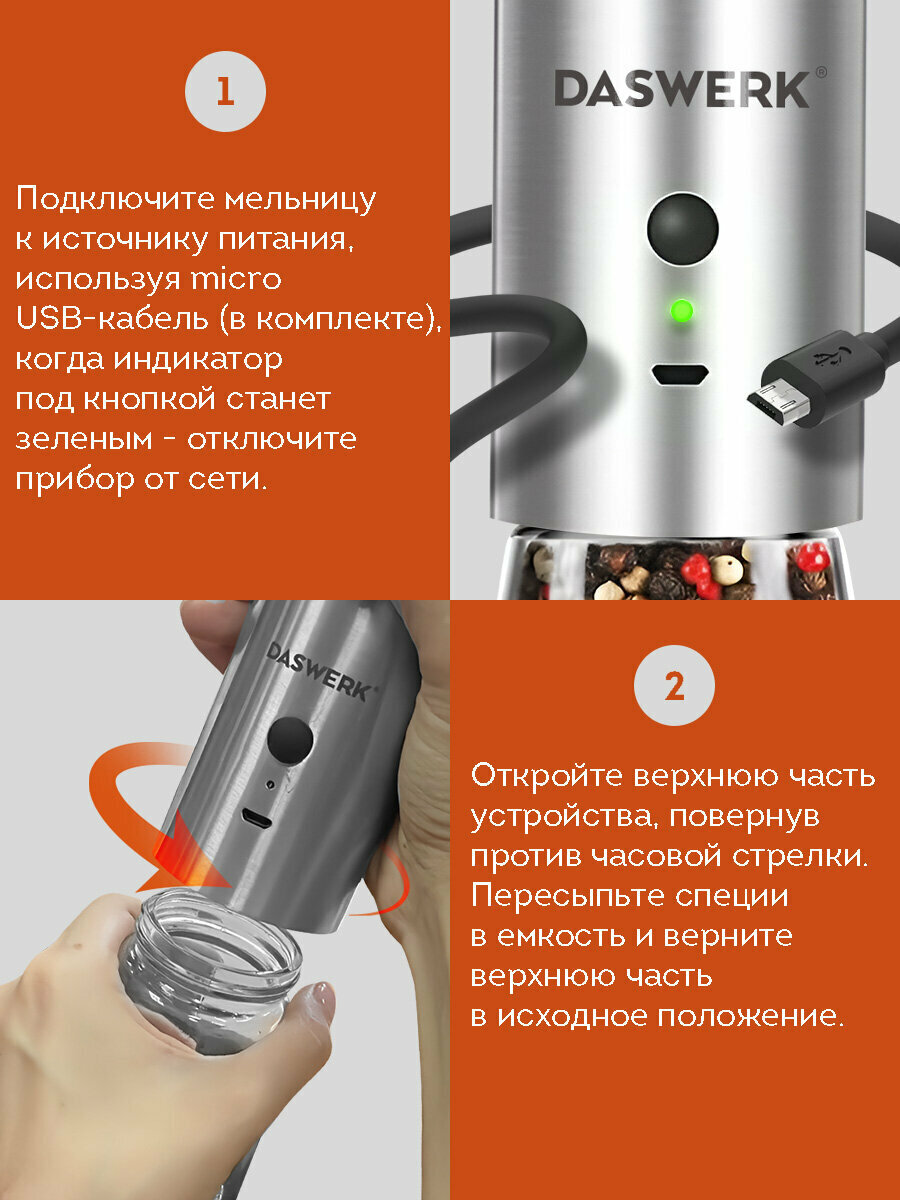 1

Подключите мельницу к источнику питания, используя micro USB-кабель (в комплекте), когда индикатор под кнопкой станет зеленым - отключите прибор от сети.

DASWERK®

DASWERK®

2

Откройте верхнюю часть устройства, повернув против часовой стрелки. Пересыпьте специи в емкость и верните верхнюю часть в исходное положение.