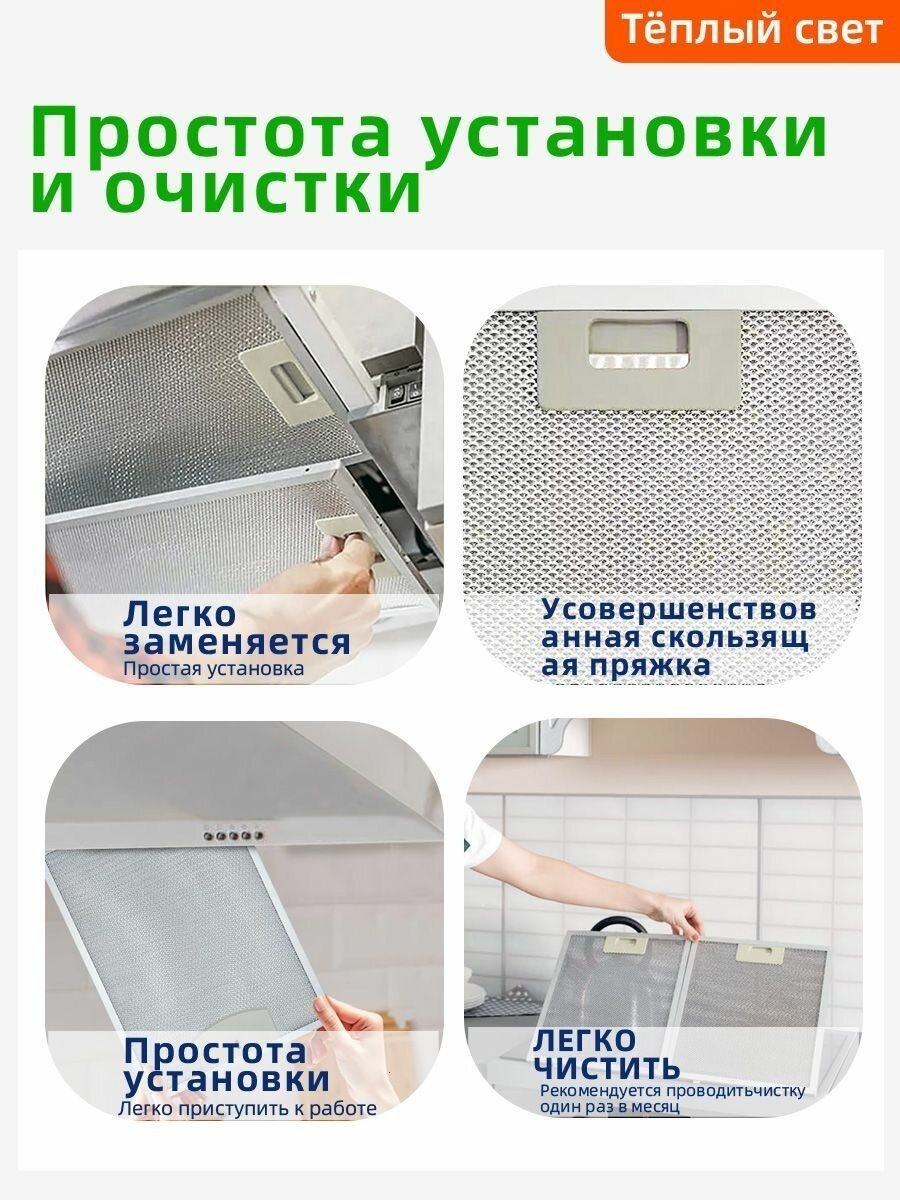 Тёплый свет

Простота установки и очистки

Легко заменяется
Простая установка

Усовершенствов анная скользящ ая пряжка

Простота установки
Легко приступить к работе

ЛЕГКО ЧИСТИТЬ
Рекомендуется проводитьчистку один раз в месяц