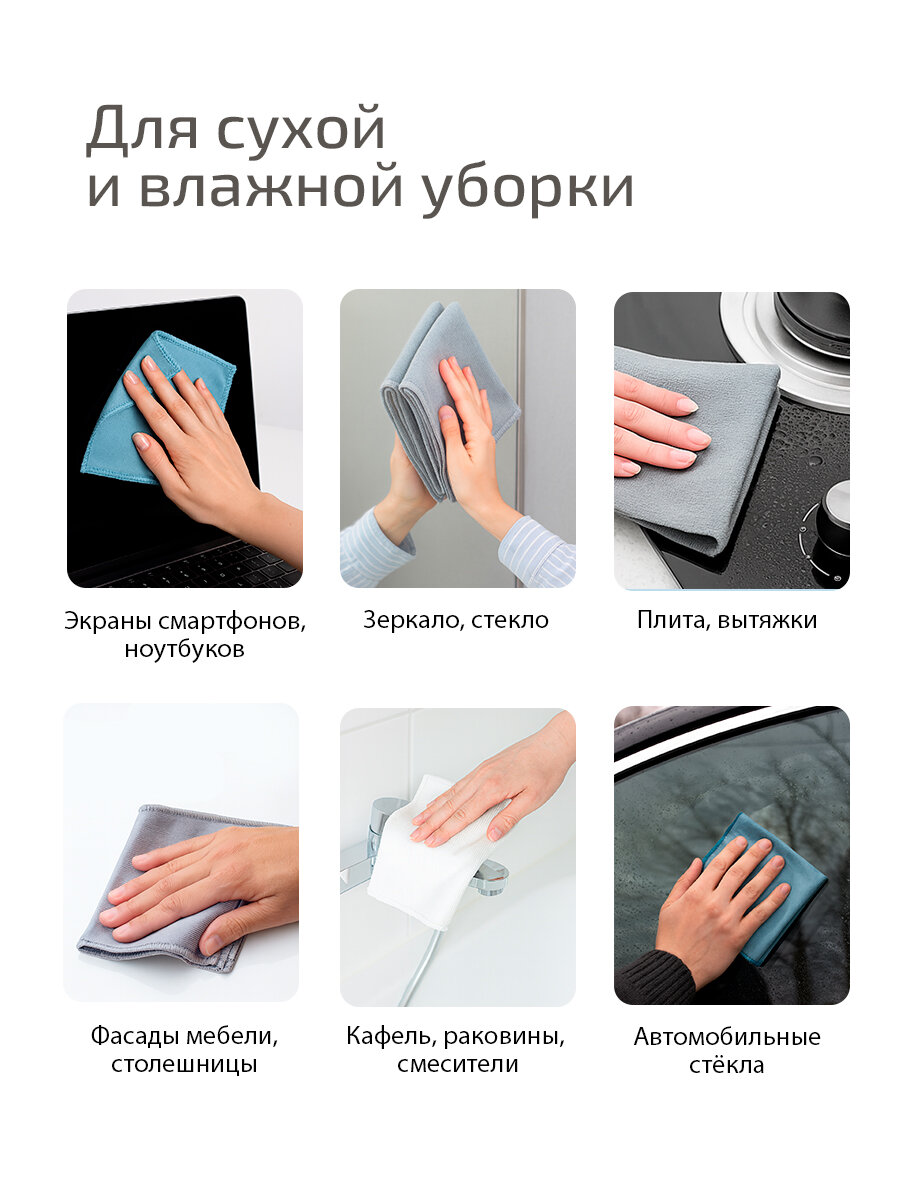 Для сухой и влажной уборки

Экраны смартфонов, ноутбуков

Зеркало, стекло

Плита, вытяжки

Фасады мебели, столешницы

Кафель, раковины, смесители

Автомобильные стёкла