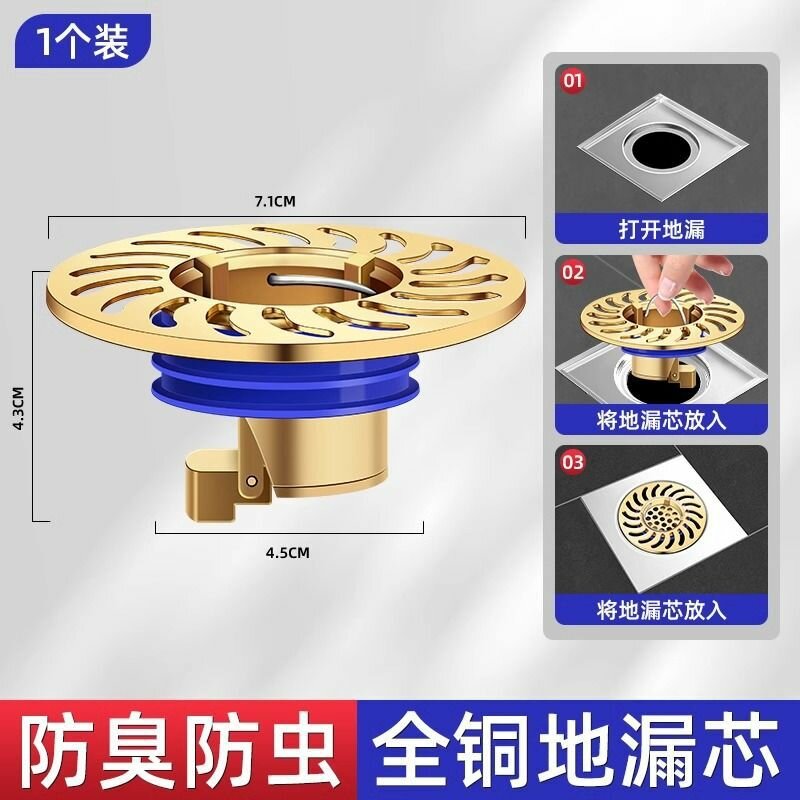 1个装

7.1CM

4.3CM

4.5CM

01

打开地漏

02

将地漏芯放入

03

将地漏芯放入

防臭防虫 全铜地漏芯