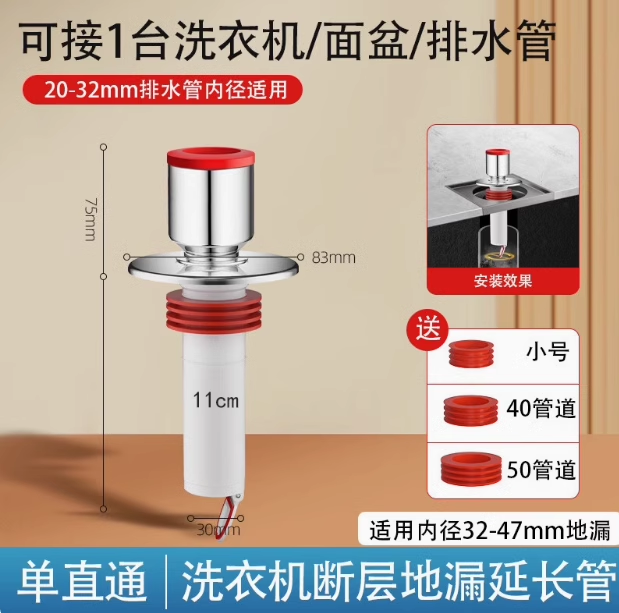 可接1台洗衣机/面盆/排水管

20-32mm排水管内径适用

75mm

83mm

11cm

30mm

安装效果

送

小号

40管道

50管道

适用内径32-47mm地漏

单直通 | 洗衣机断层地漏延长管