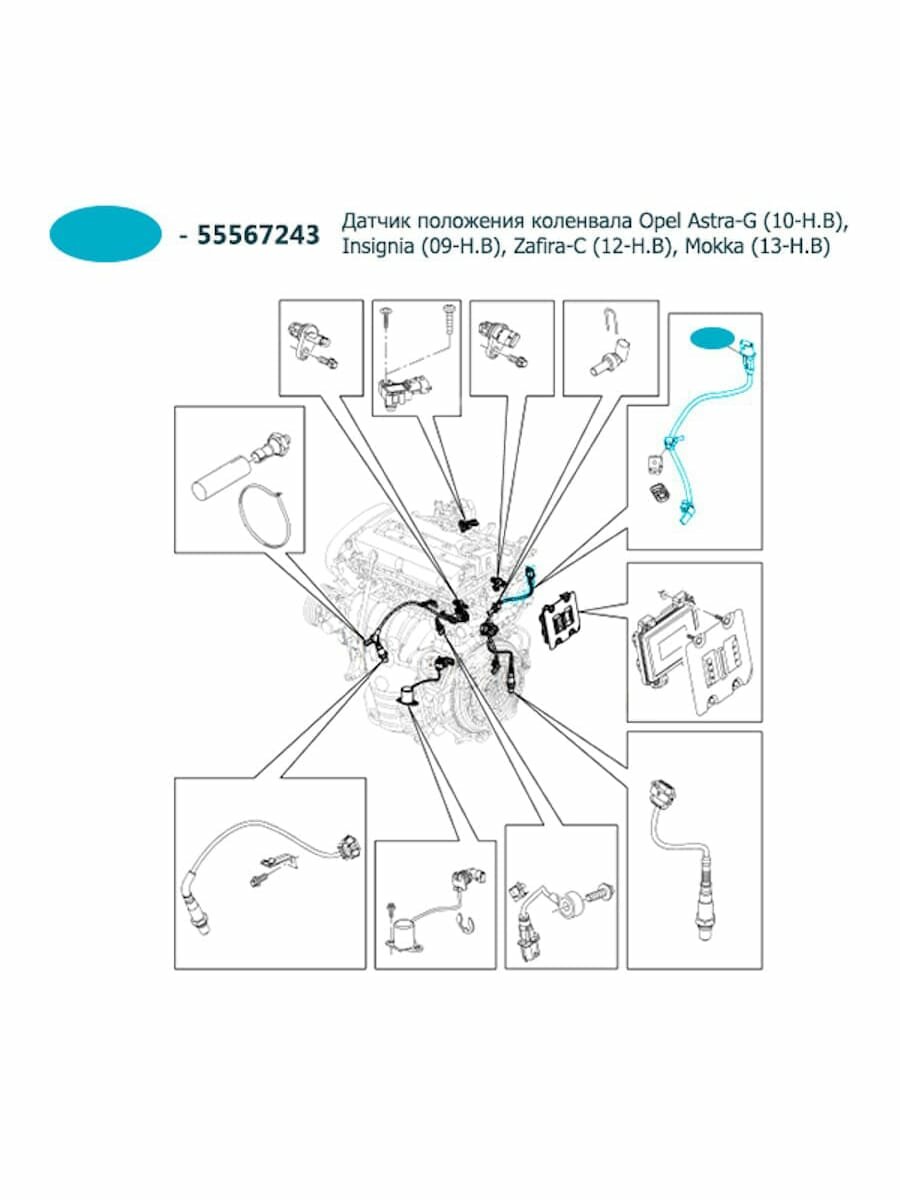 - 55567243 Датчик положения коленвала Opel Astra-G (10-Н.В), Insignia (09-Н.В), Zafira-C (12-Н.В), Mokka (13-Н.В)