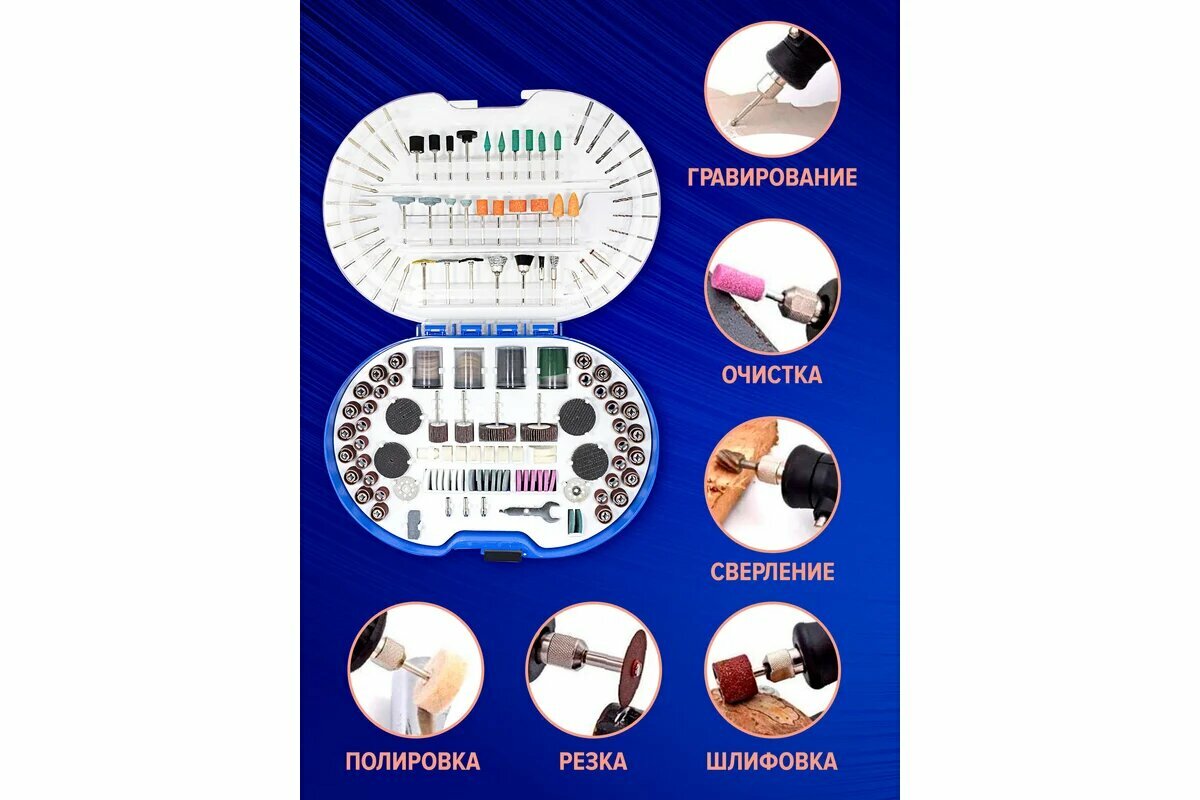 ГРАВИРОВАНИЕ

ОЧИСТКА

СВЕРЛЕНИЕ

ПОЛИРОВКА

РЕЗКА

ШЛИФОВКА