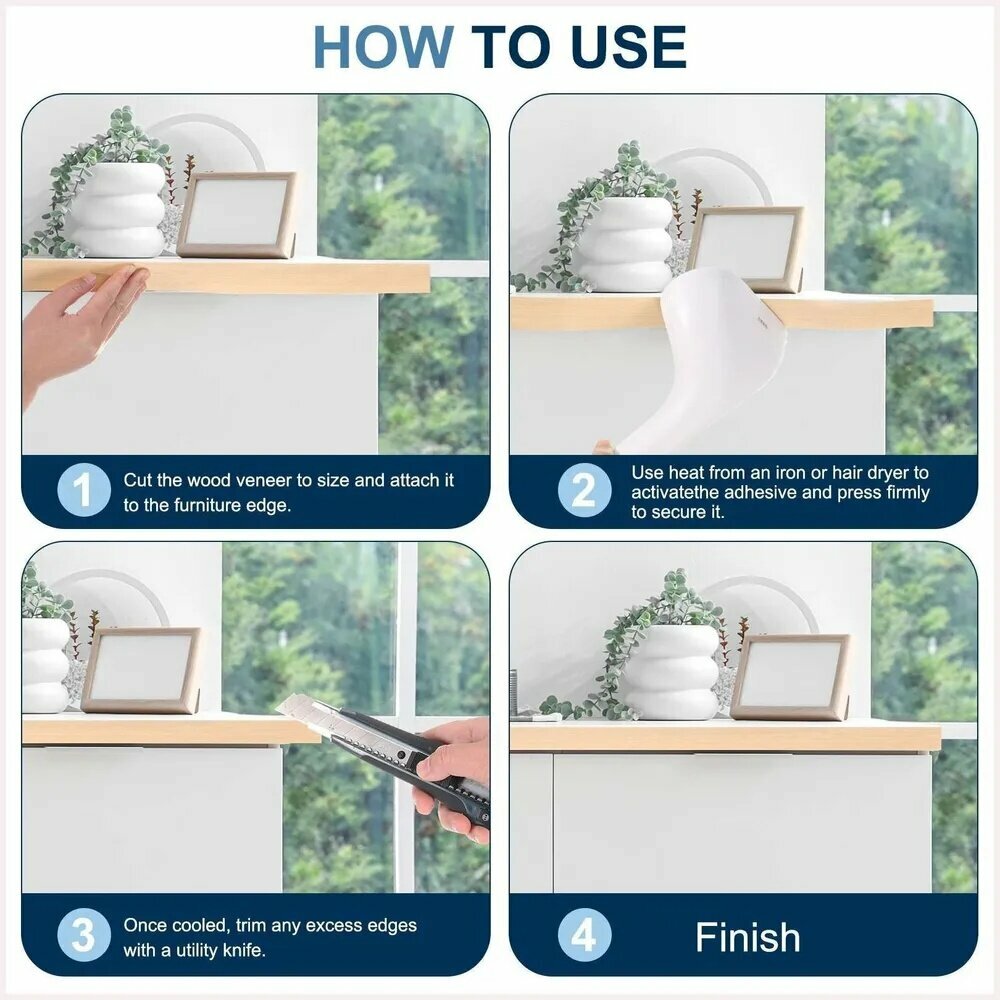 HOW TO USE

1 Cut the wood veneer to size and attach it to the furniture edge.

2 Use heat from an iron or hair dryer to activatethe adhesive and press firmly to secure it.

3 Once cooled, trim any excess edges with a utility knife.

4 Finish