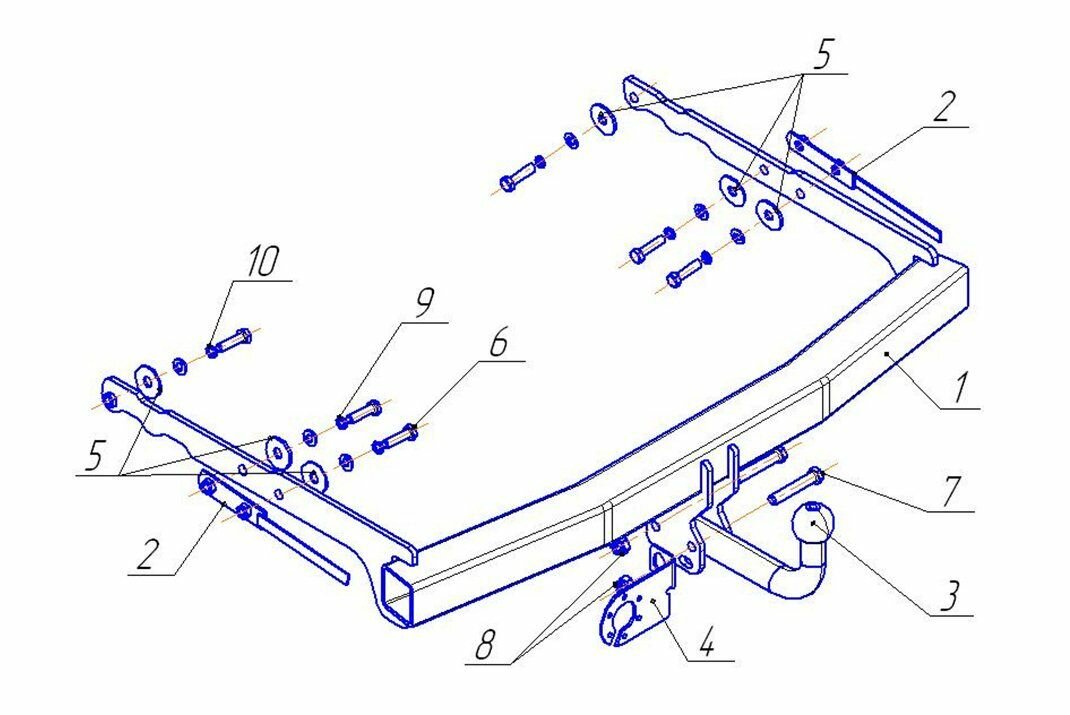 5
2
10
9
6
1
5
7
2
3
8
4