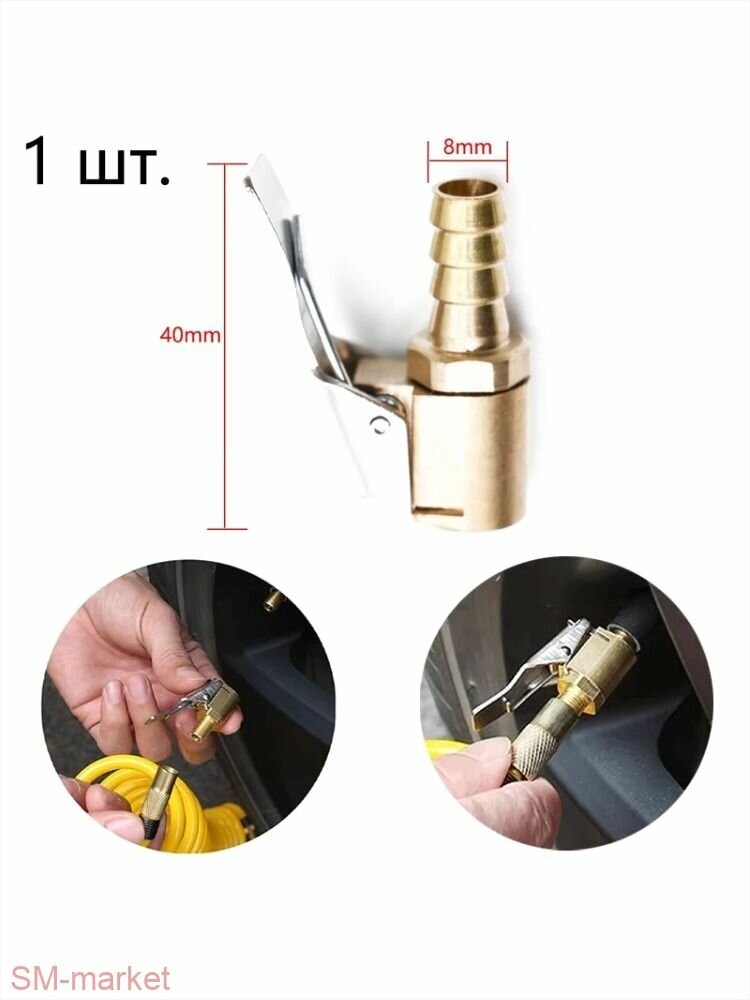 1 шт.

8mm

40mm

SM-market