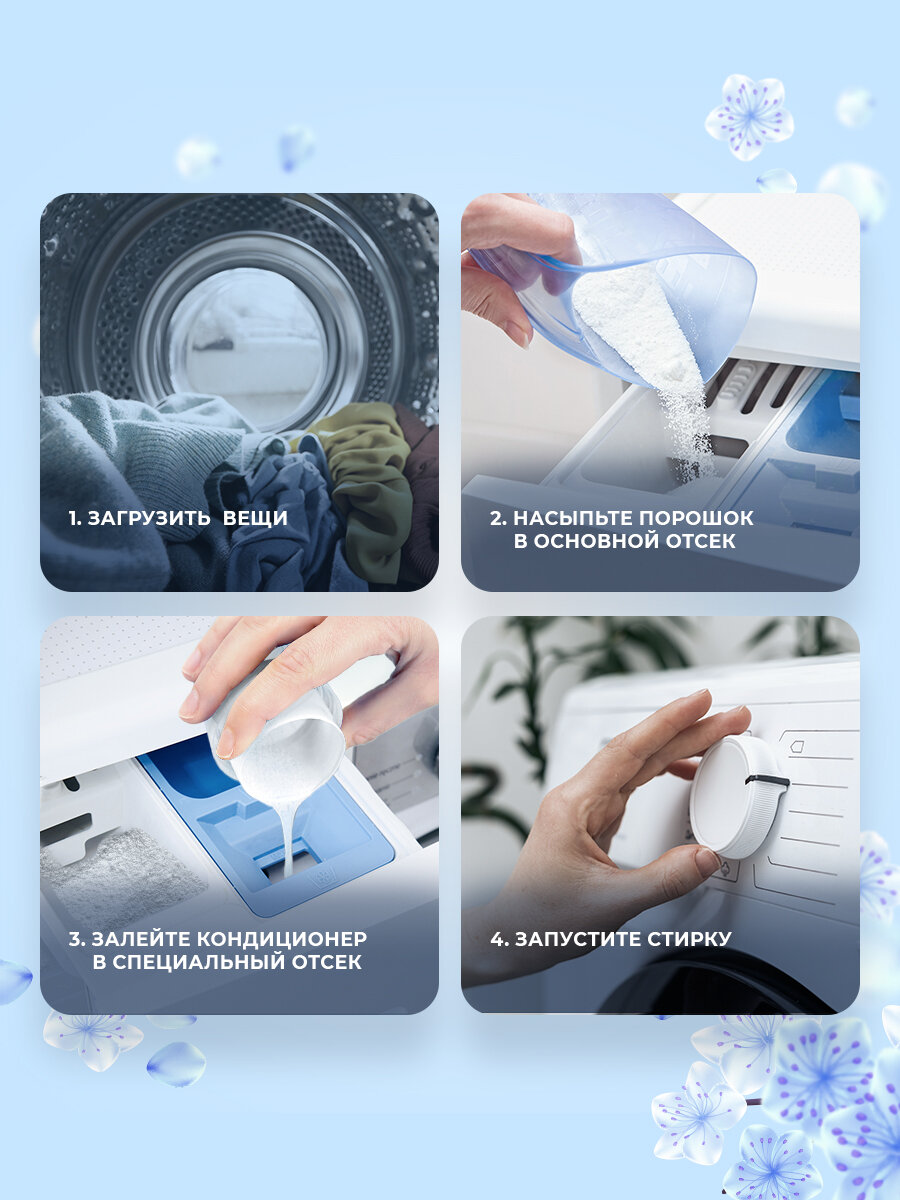 1. ЗАГРУЗИТЬ ВЕЩИ

2. НАСЫПЬТЕ ПОРОШОК В ОСНОВНОЙ ОТСЕК

3. ЗАЛЕЙТЕ КОНДИЦИОНЕР В СПЕЦИАЛЬНЫЙ ОТСЕК

4. ЗАПУСТИТЕ СТИРКУ