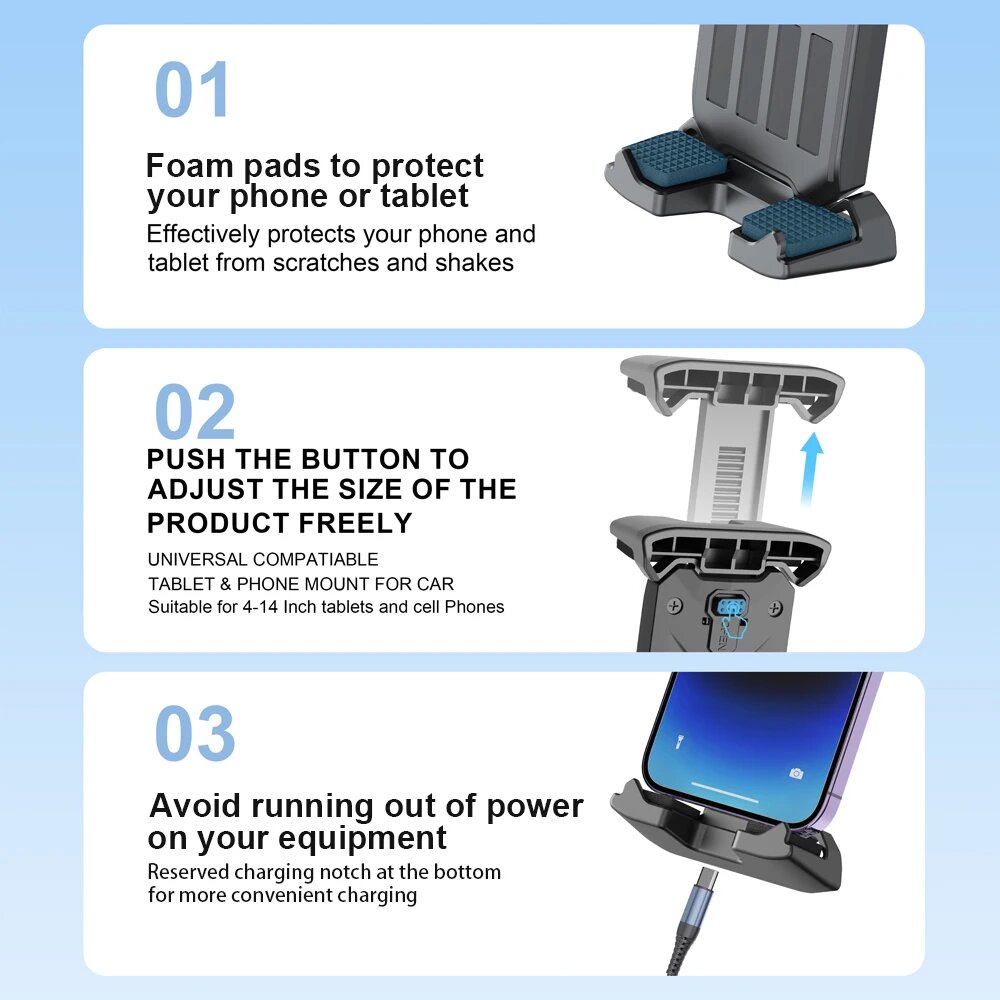 01

Foam pads to protect your phone or tablet

Effectively protects your phone and tablet from scratches and shakes

02

PUSH THE BUTTON TO ADJUST THE SIZE OF THE PRODUCT FREELY

UNIVERSAL COMPATIABLE
TABLET & PHONE MOUNT FOR CAR
Suitable for 4-14 Inch tablets and cell Phones

03

Avoid running out of power on your equipment

Reserved charging notch at the bottom for more convenient charging