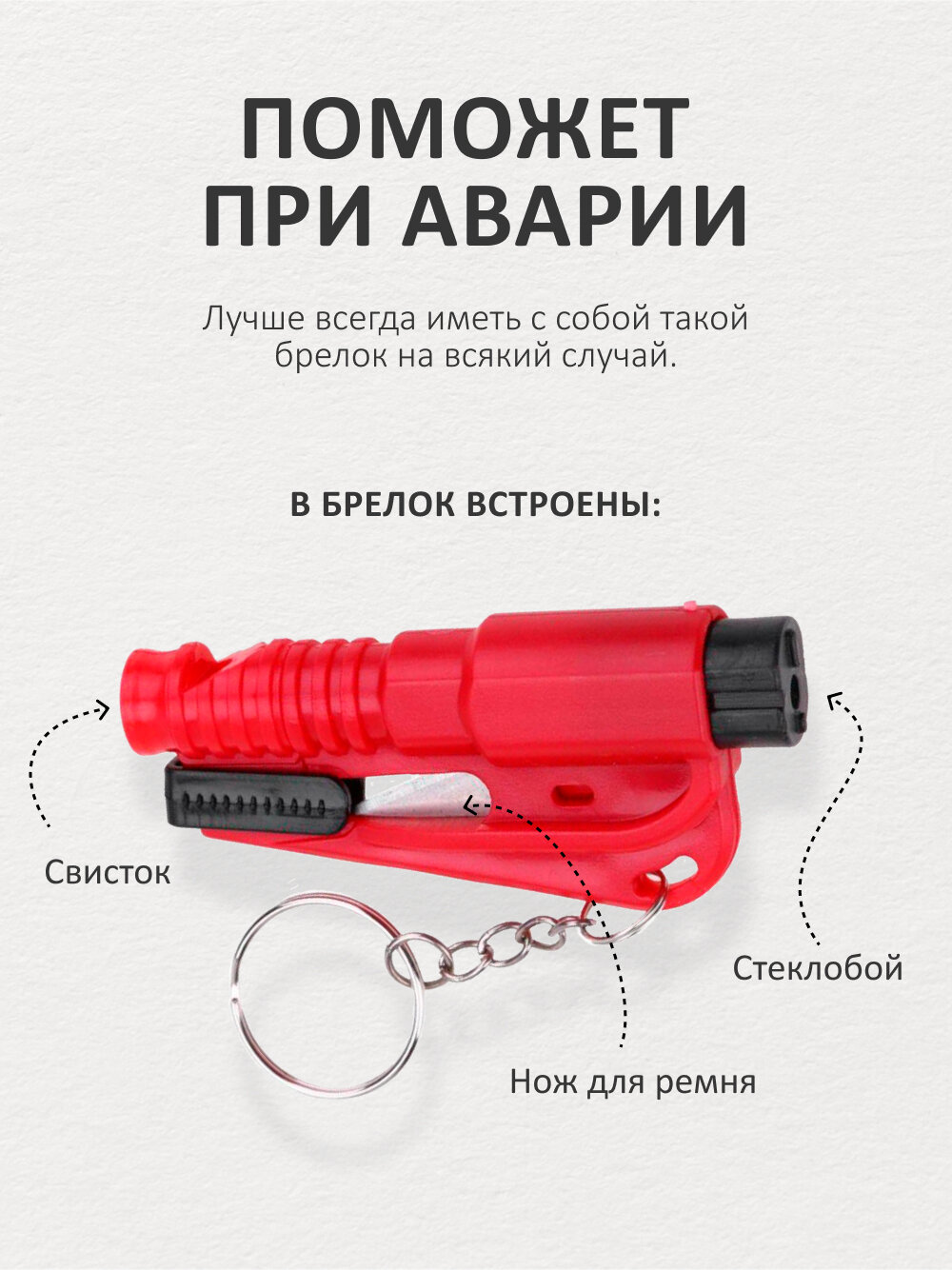 ПОМОЖЕТ ПРИ АВАРИИ

Лучше всегда иметь с собой такой брелок на всякий случай.

В БРЕЛОК ВСТРОЕНЫ:

Свисток

Стеклобой

Нож для ремня