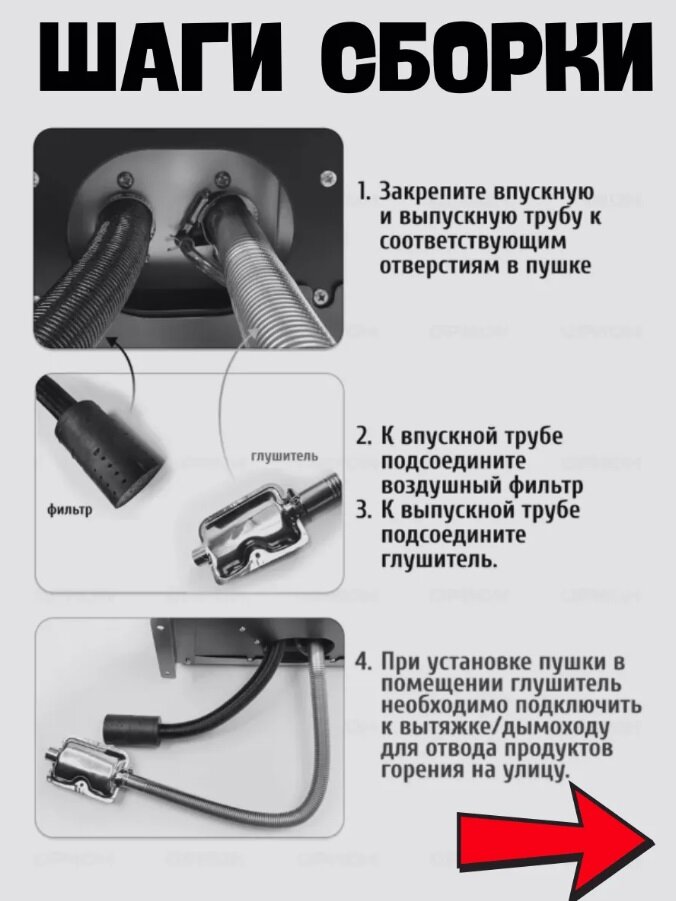 ШАГИ СБОРКИ

1. Закрепите впускную и выпускную трубу к соответствующим отверстиям в пушке

глушитель

фильтр

2. К впускной трубе подсоедините воздушный фильтр
3. К выпускной трубе подсоедините глушитель.

4. При установке пушки в помещении глушитель необходимо подключить к вытяжке/дымоходу для отвода продуктов горения на улицу.