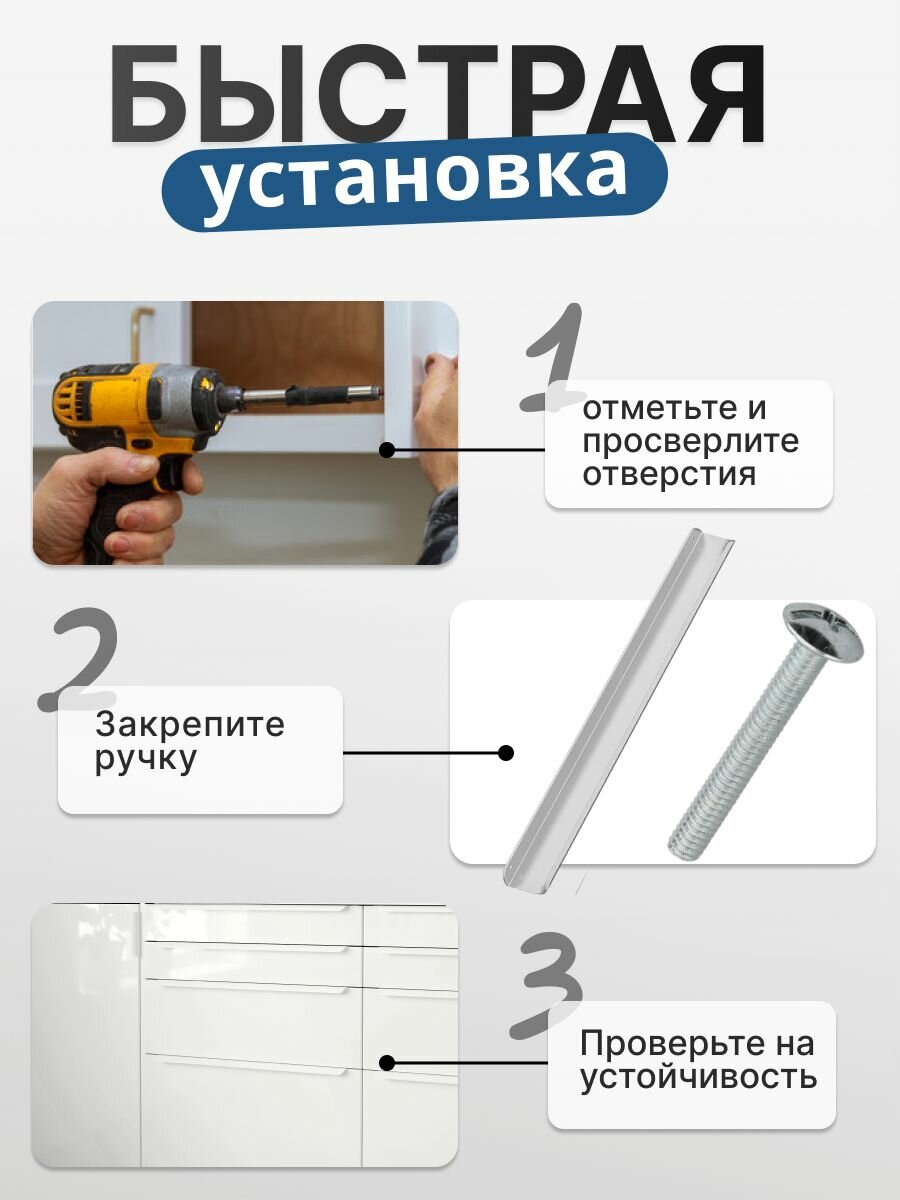 БЫСТРАЯ
установка

1
отметьте и просверлите отверстия

2
Закрепите ручку

3
Проверьте на устойчивость