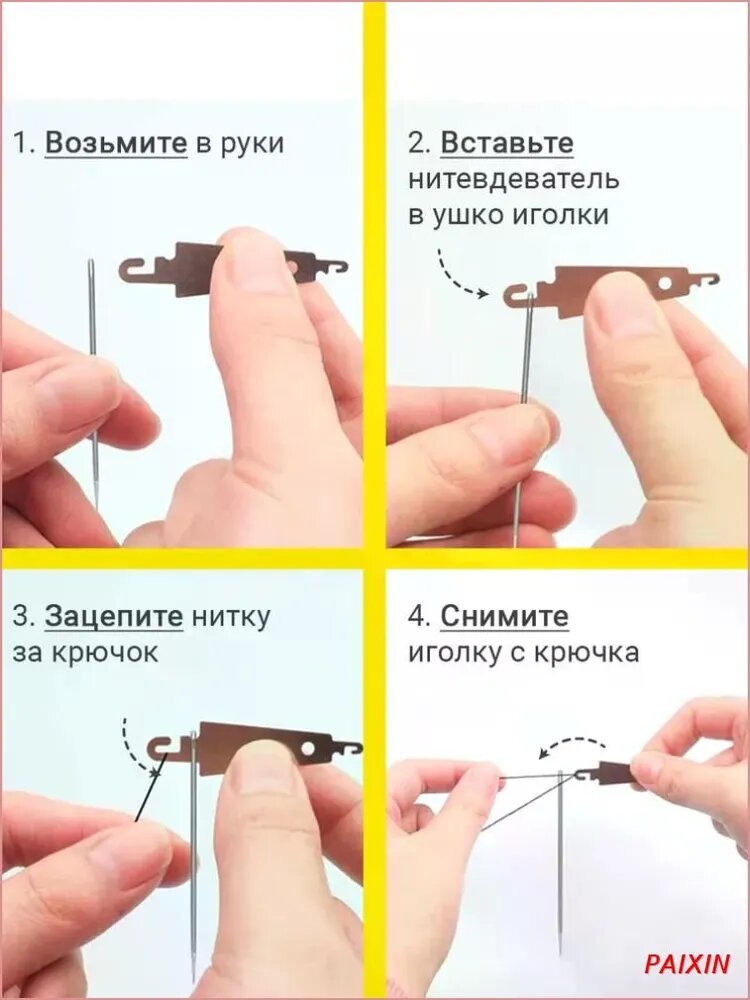 1. Возьмите в руки

2. Вставьте нитевдеватель в ушко иголки

3. Зацепите нитку за крючок

4. Снимите иголку с крючка

PAIXIN