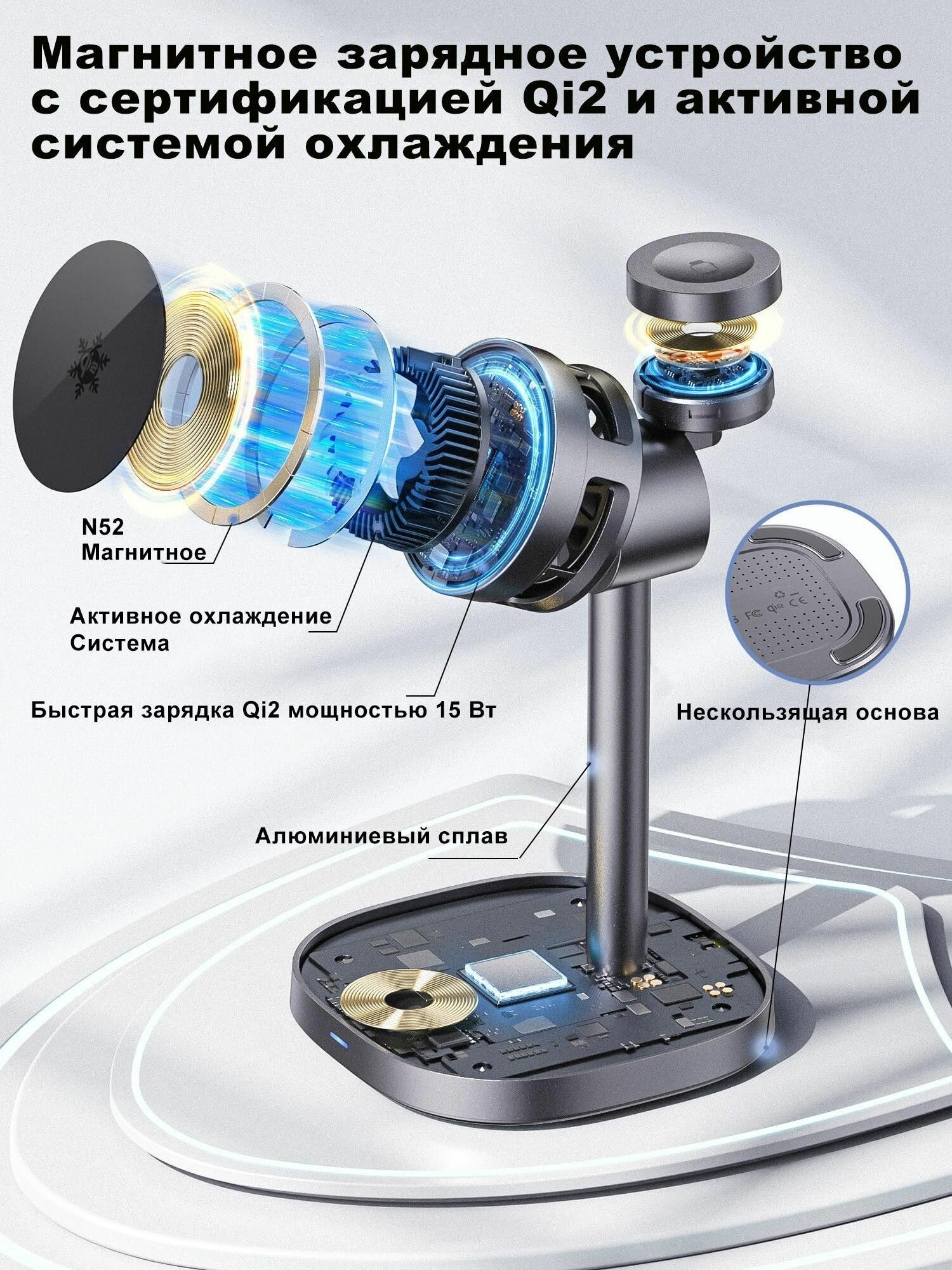 Магнитное зарядное устройство с сертификацией Qi2 и активной системой охлаждения

N52
Магнитное

Активное охлаждение
Система

Быстрая зарядка Qi2 мощностью 15 Вт

Нескользящая основа

Алюминиевый сплав