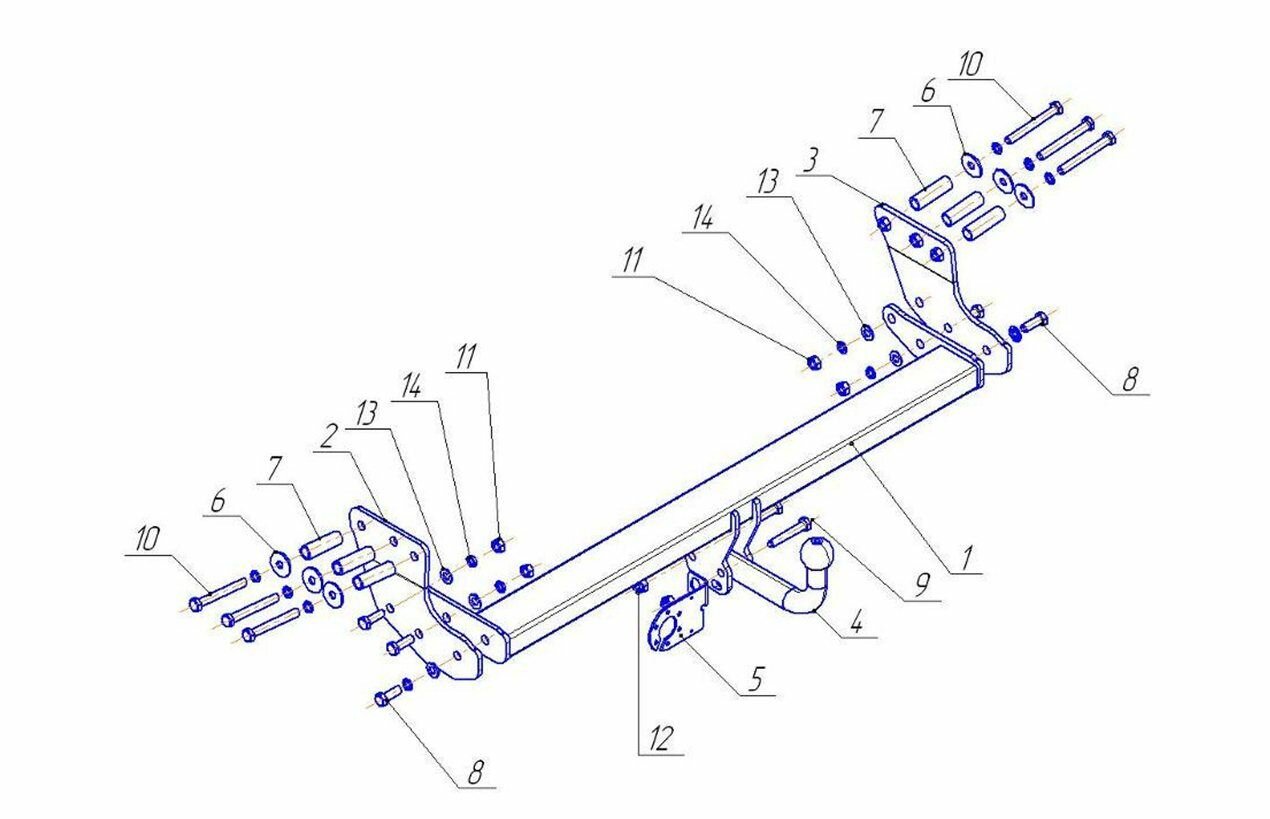 10
6
7
3
13
14
11
8
11
14
13
2
7
6
10
1
9
4
5
12
8