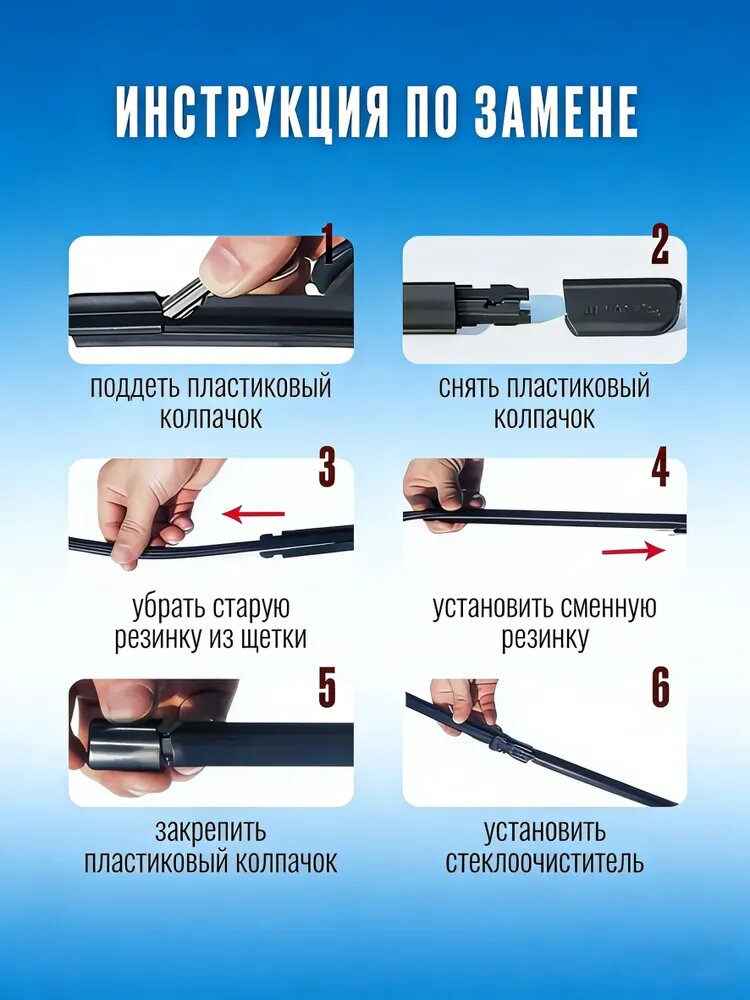 ИНСТРУКЦИЯ ПО ЗАМЕНЕ

1

поддеть пластиковый колпачок

2

снять пластиковый колпачок

3

убрать старую резинку из щетки

4

установить сменную резинку

5

закрепить пластиковый колпачок

6

установить стеклоочиститель