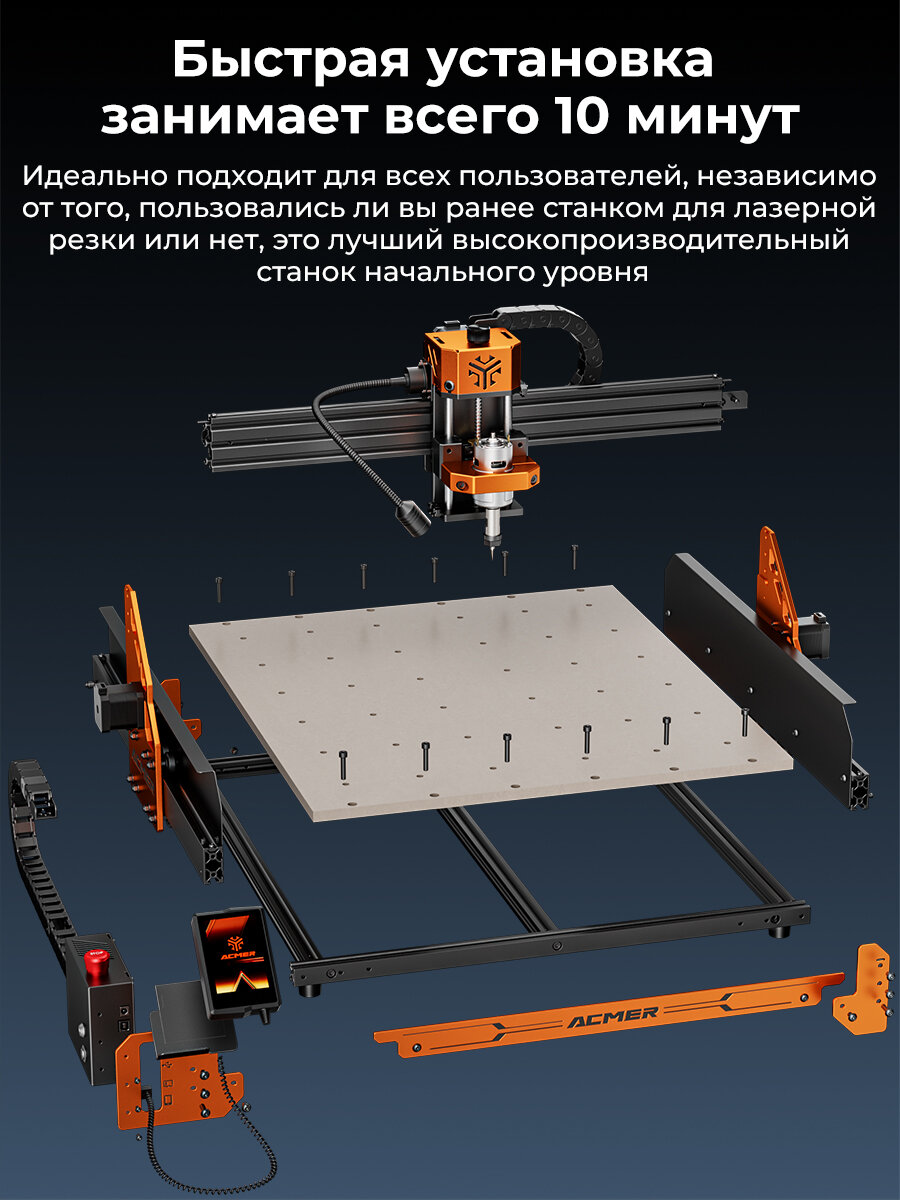 Быстрая установка занимает всего 10 минут

Идеально подходит для всех пользователей, независимо от того, пользовались ли вы ранее станком для лазерной резки или нет, это лучший высокопроизводительный станок начального уровня

ACMER

ACMER