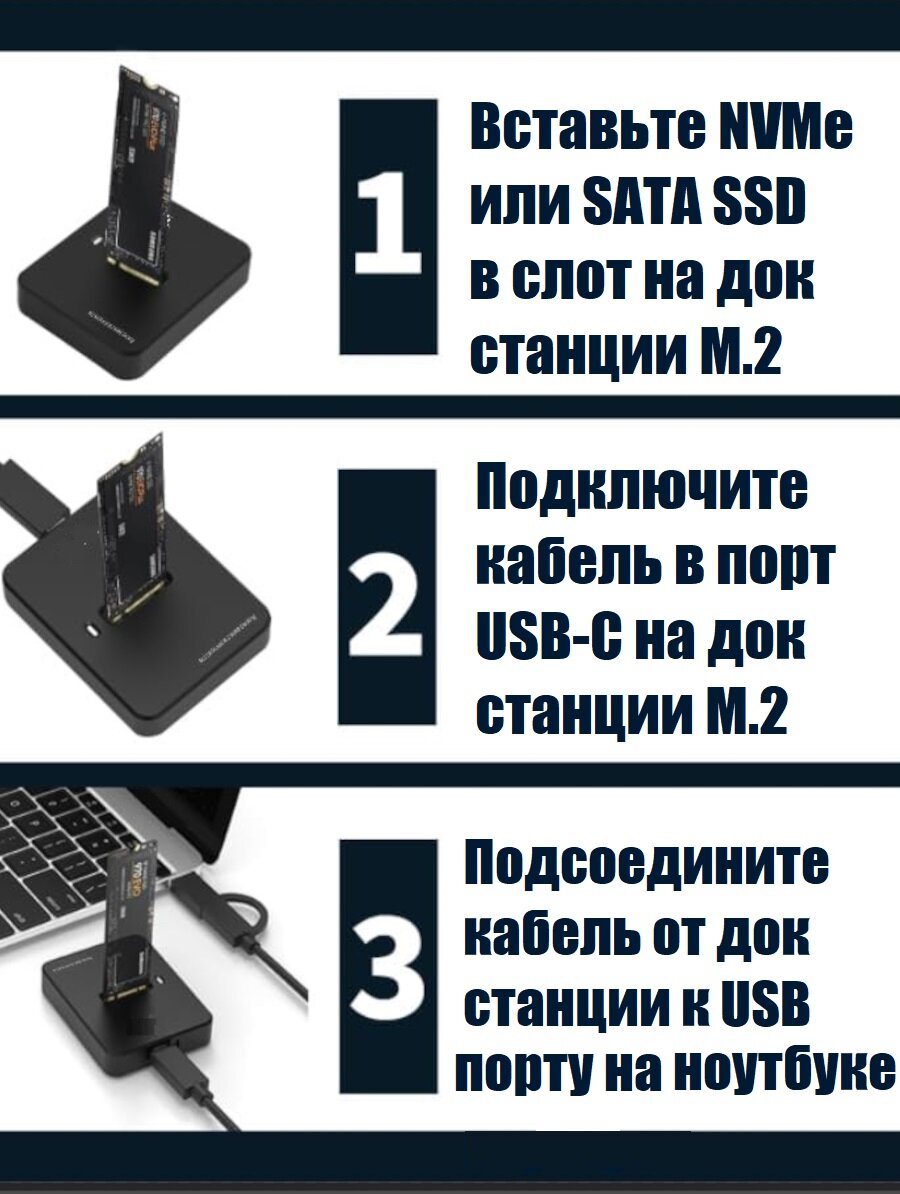 1

Вставьте NVMe или SATA SSD в слот на док станции M.2

2

Подключите кабель в порт USB-C на док станции M.2

3

Подсоедините кабель от док станции к USB порту на ноутбуке