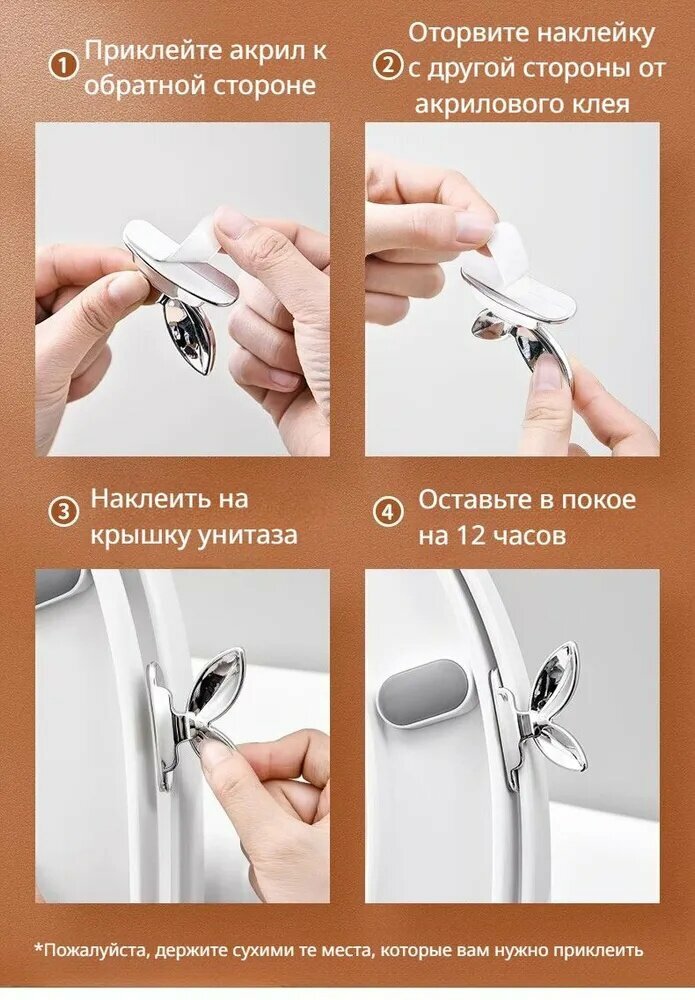 1 Приклейте акрил к обратной стороне

2 Оторвите наклейку с другой стороны от акрилового клея

3 Наклеить на крышку унитаза

4 Оставьте в покое на 12 часов

*Пожалуйста, держите сухими те места, которые вам нужно приклеить