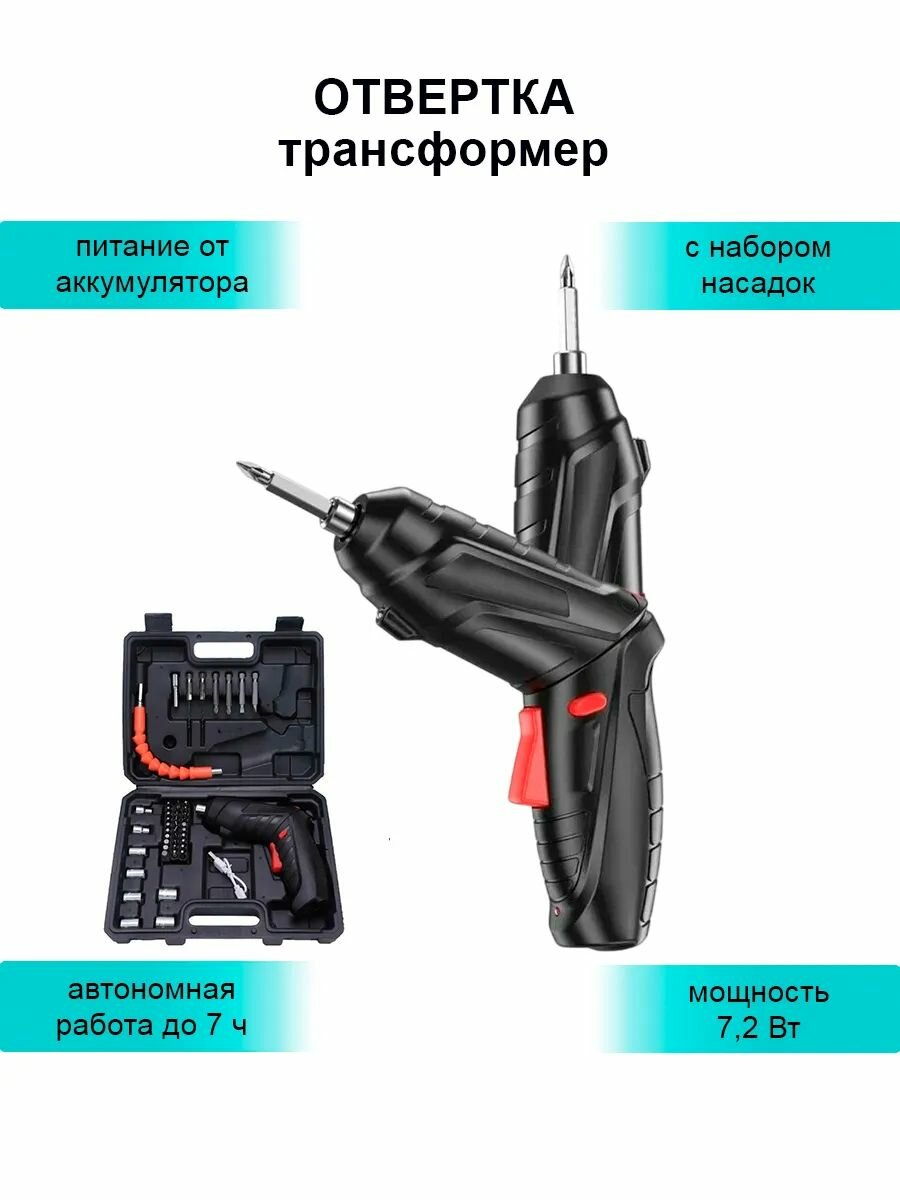 ОТВЕРТКА
трансформер

питание от аккумулятора

с набором насадок

автономная работа до 7 ч

мощность 7,2 Вт