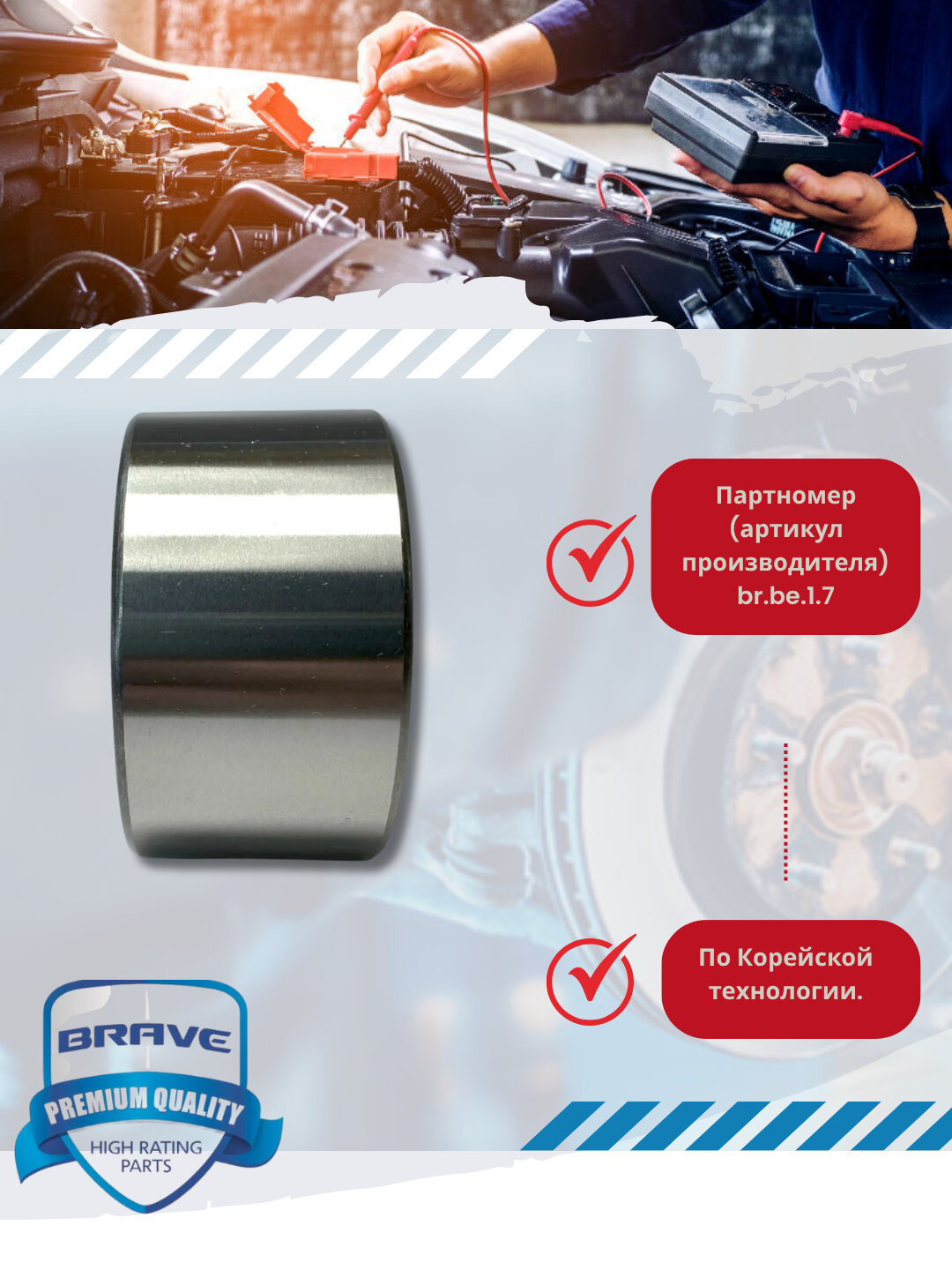 Партномер (артикул производителя) br.be.1.7

По Корейской технологии.

BRAVE
PREMIUM QUALITY
HIGH RATING PARTS