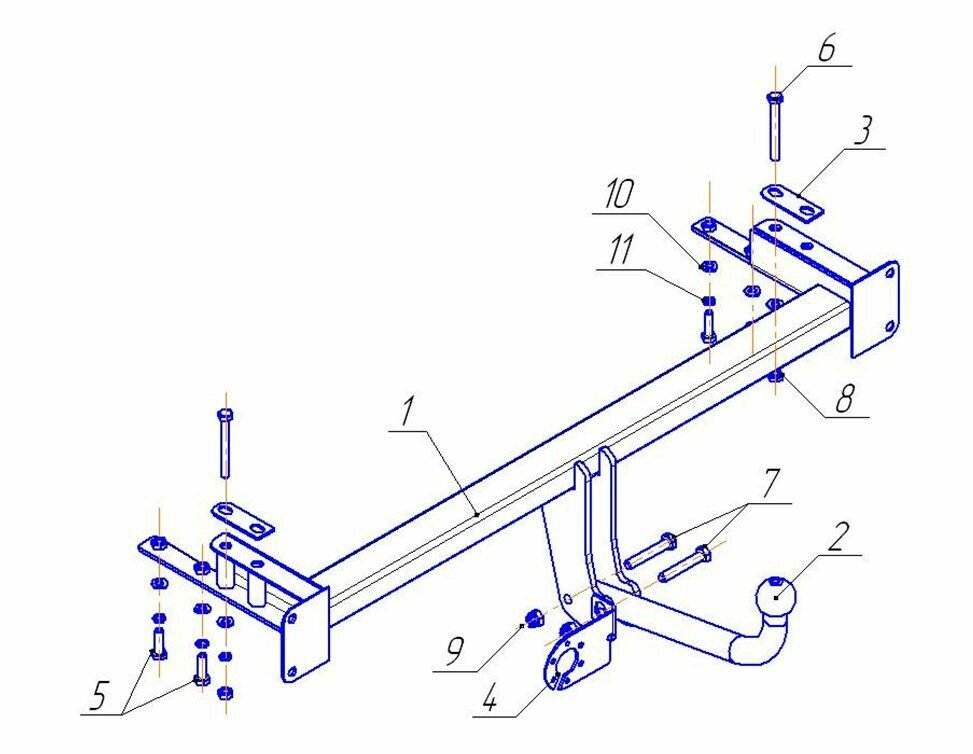 6
3
10
11
8
1
7
2
9
5
4