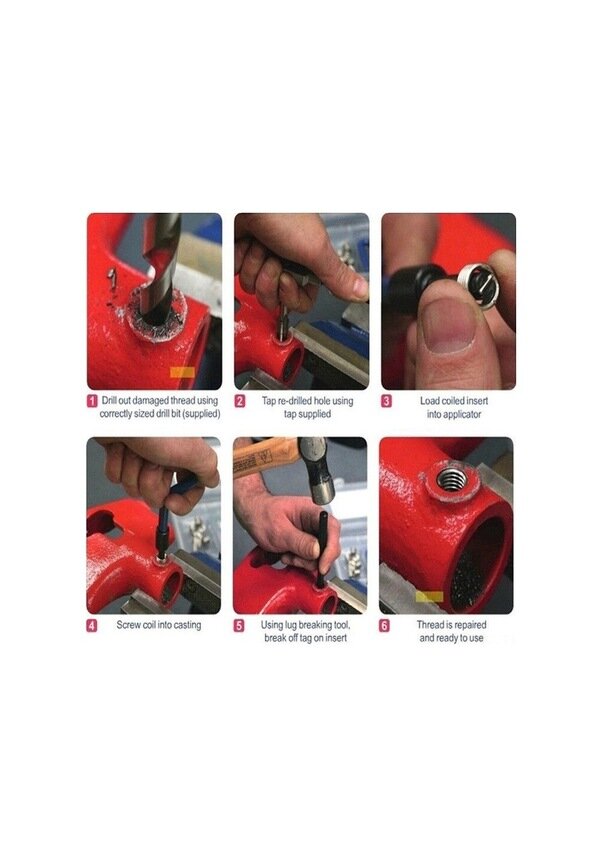 1 Drill out damaged thread using correctly sized drill bit (supplied)

2 Tap re-drilled hole using tap supplied

3 Load coiled insert into applicator

4 Screw coil into casting

5 Using lug breaking tool, break off tag on insert

6 Thread is repaired and ready to use