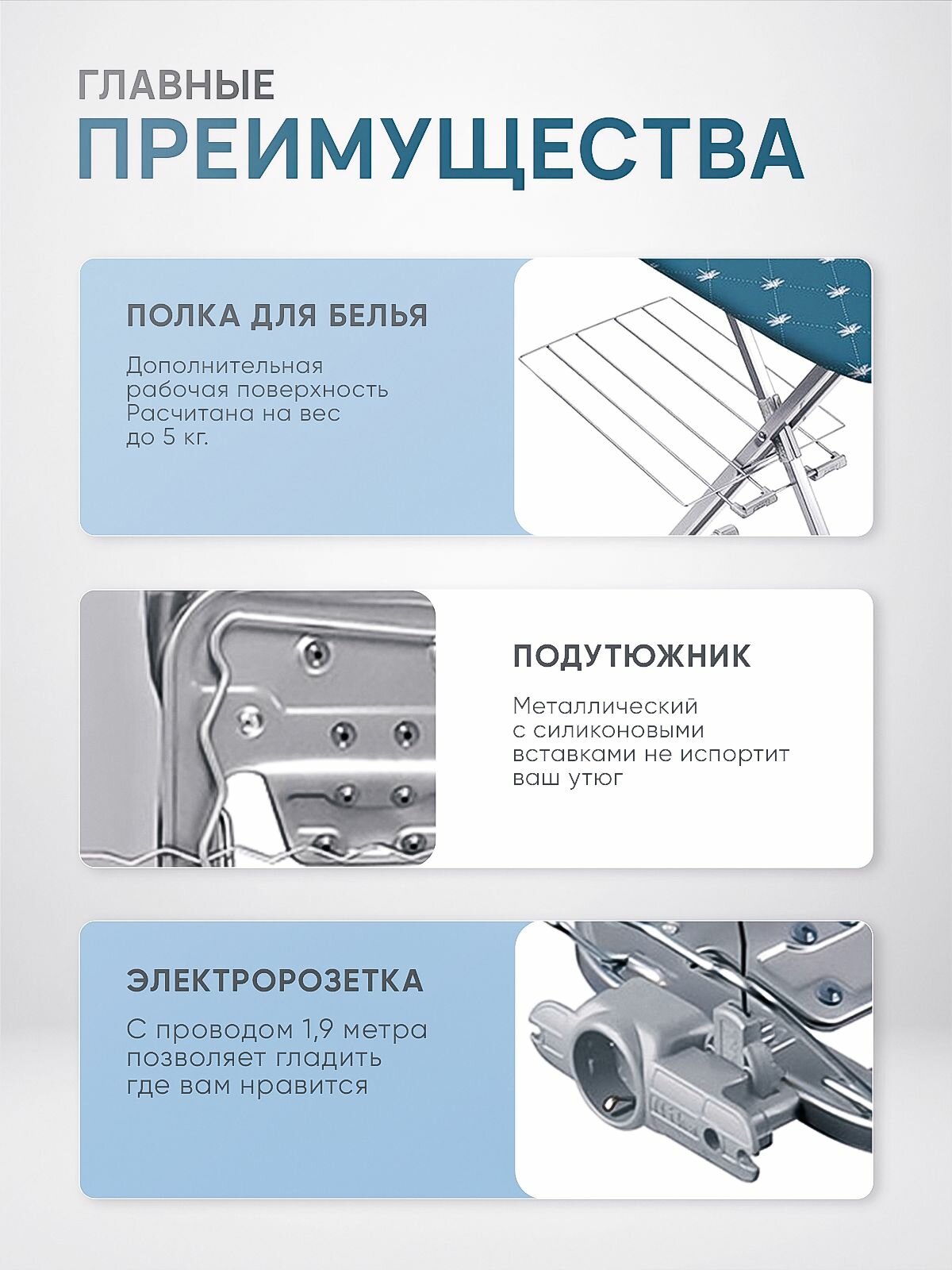 ГЛАВНЫЕ
ПРЕИМУЩЕСТВА

ПОЛКА ДЛЯ БЕЛЬЯ

Дополнительная рабочая поверхность Расчитана на вес до 5 кг.

ПОДУТЮЖНИК

Металлический с силиконовыми вставками не испортит ваш утюг

ЭЛЕКТРОРОЗЕТКА

С проводом 1,9 метра позволяет гладить где вам нравится