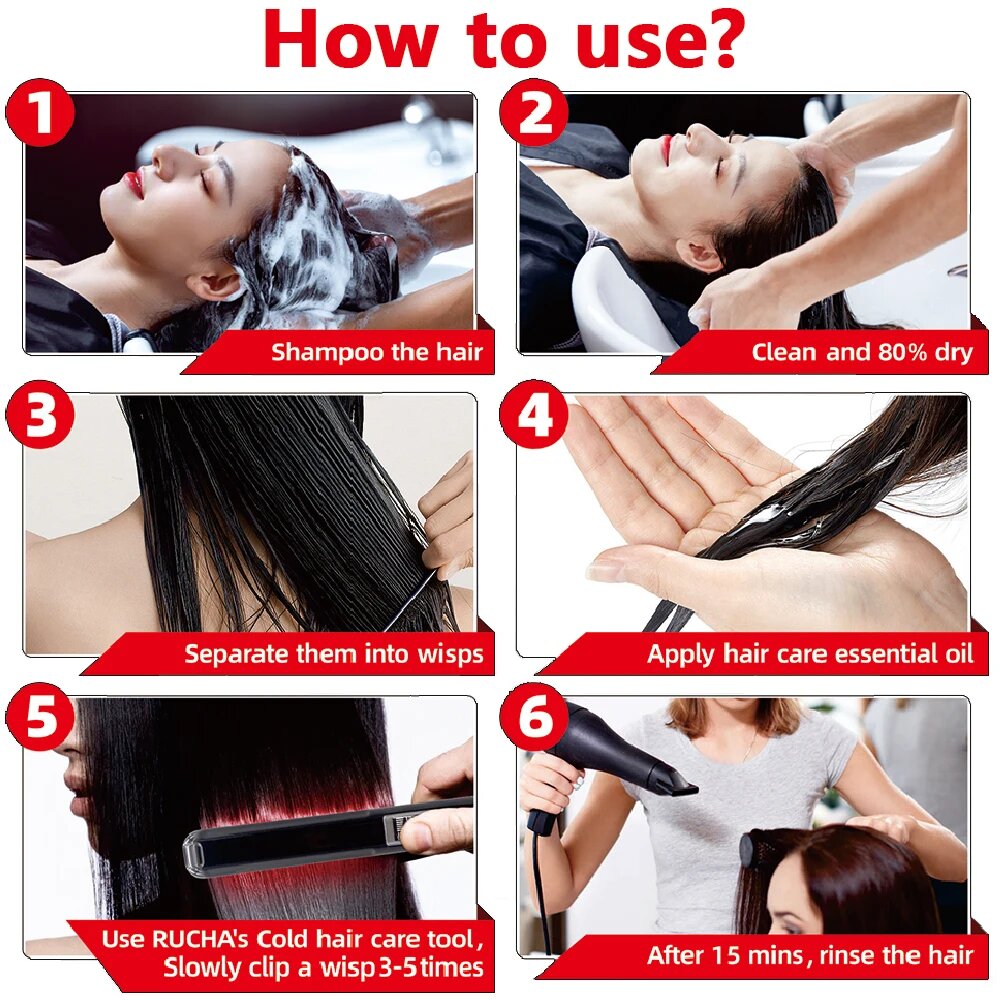 How to use?

1
Shampoo the hair

2
Clean and 80% dry

3
Separate them into wisps

4
Apply hair care essential oil

5
Use RUCHA's Cold hair care tool, Slowly clip a wisp 3-5 times

6
After 15 mins, rinse the hair