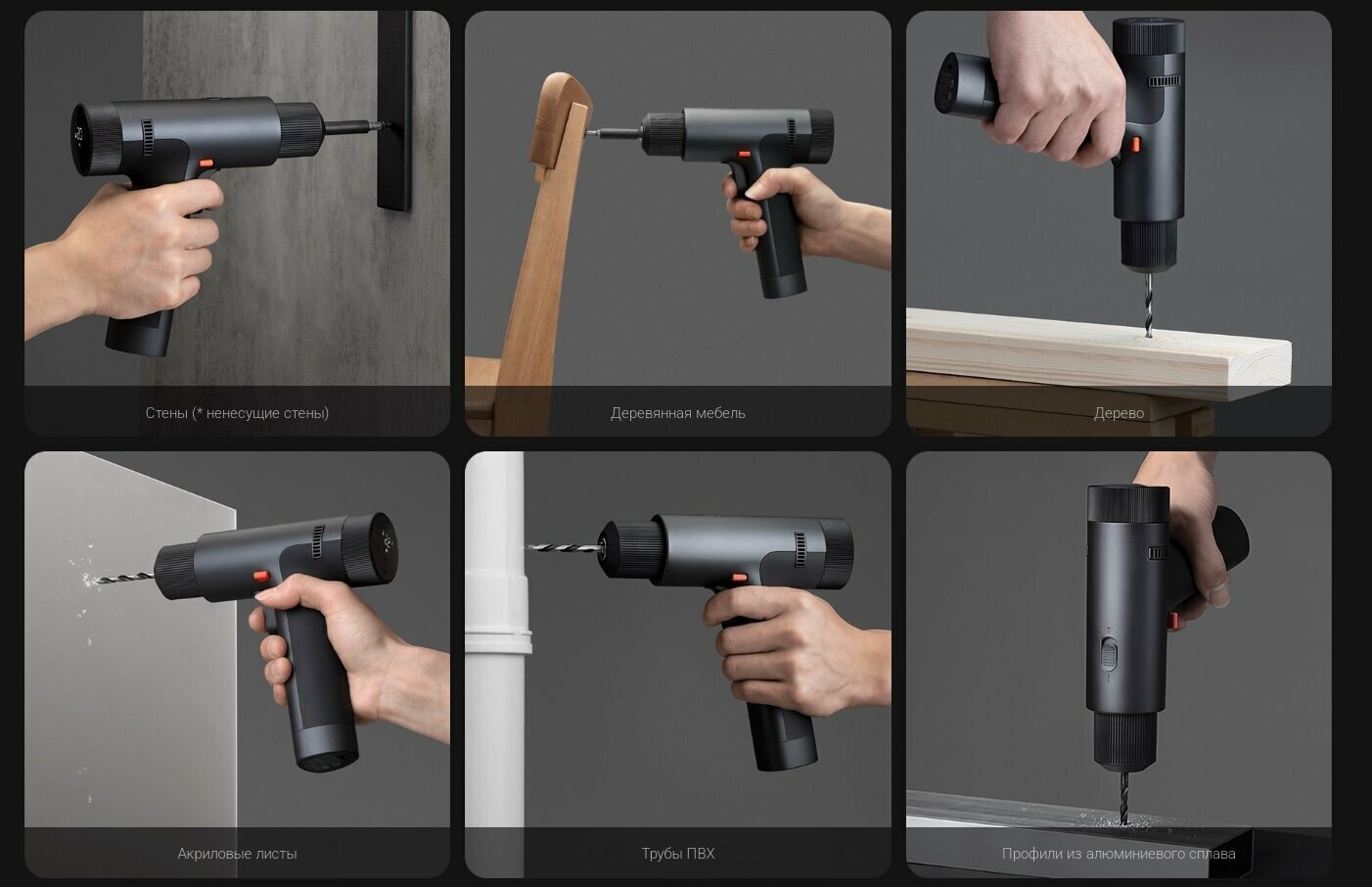 Стены (* ненесущие стены)

Деревянная мебель

Дерево

Акриловые листы

Трубы ПВХ

Профили из алюминиевого сплава