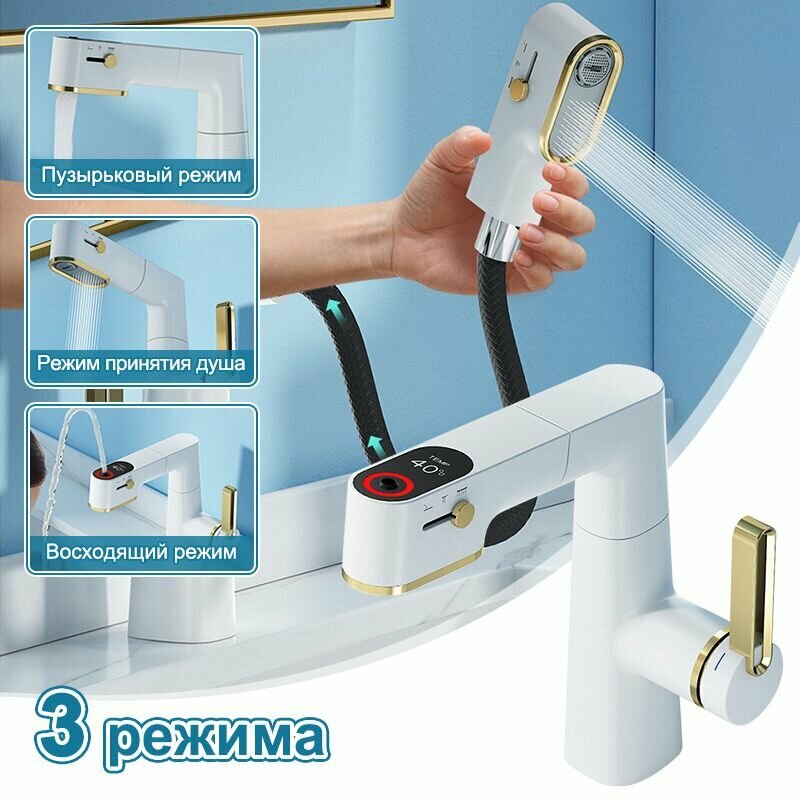 Пузырьковый режим

Режим принятия душа

Восходящий режим

TEMP
40°

3 режима