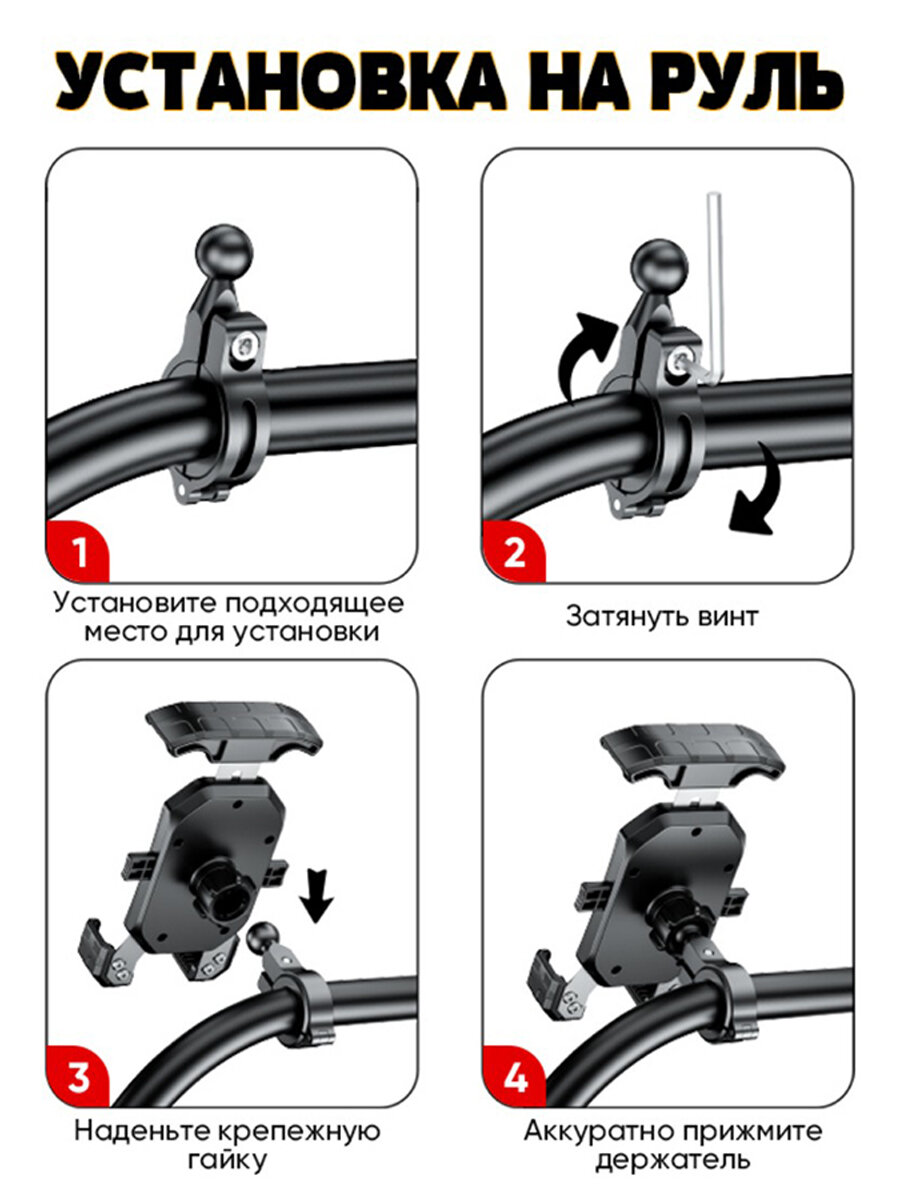 УСТАНОВКА НА РУЛЬ

1

Установите подходящее место для установки

2

Затянуть винт

3

Наденьте крепежную гайку

4

Аккуратно прижмите держатель