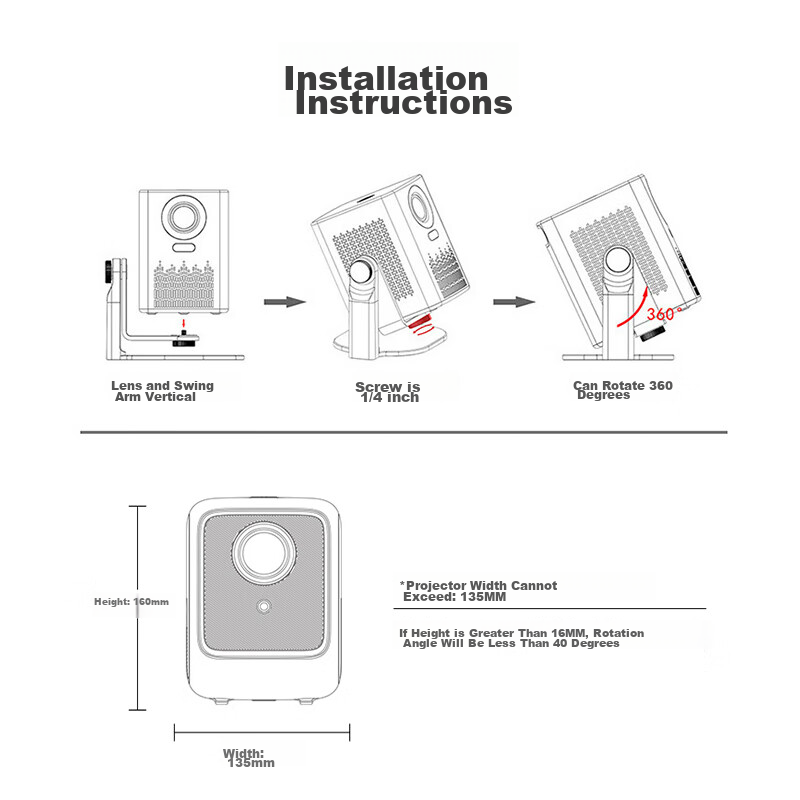 Installation
Instructions

Lens and Swing Arm Vertical

Screw is 1/4 inch

360°

Can Rotate 360 Degrees

Height: 160mm

Width: 135mm

*Projector Width Cannot Exceed: 135MM

If Height is Greater Than 16MM, Rotation Angle Will Be Less Than 40 Degrees