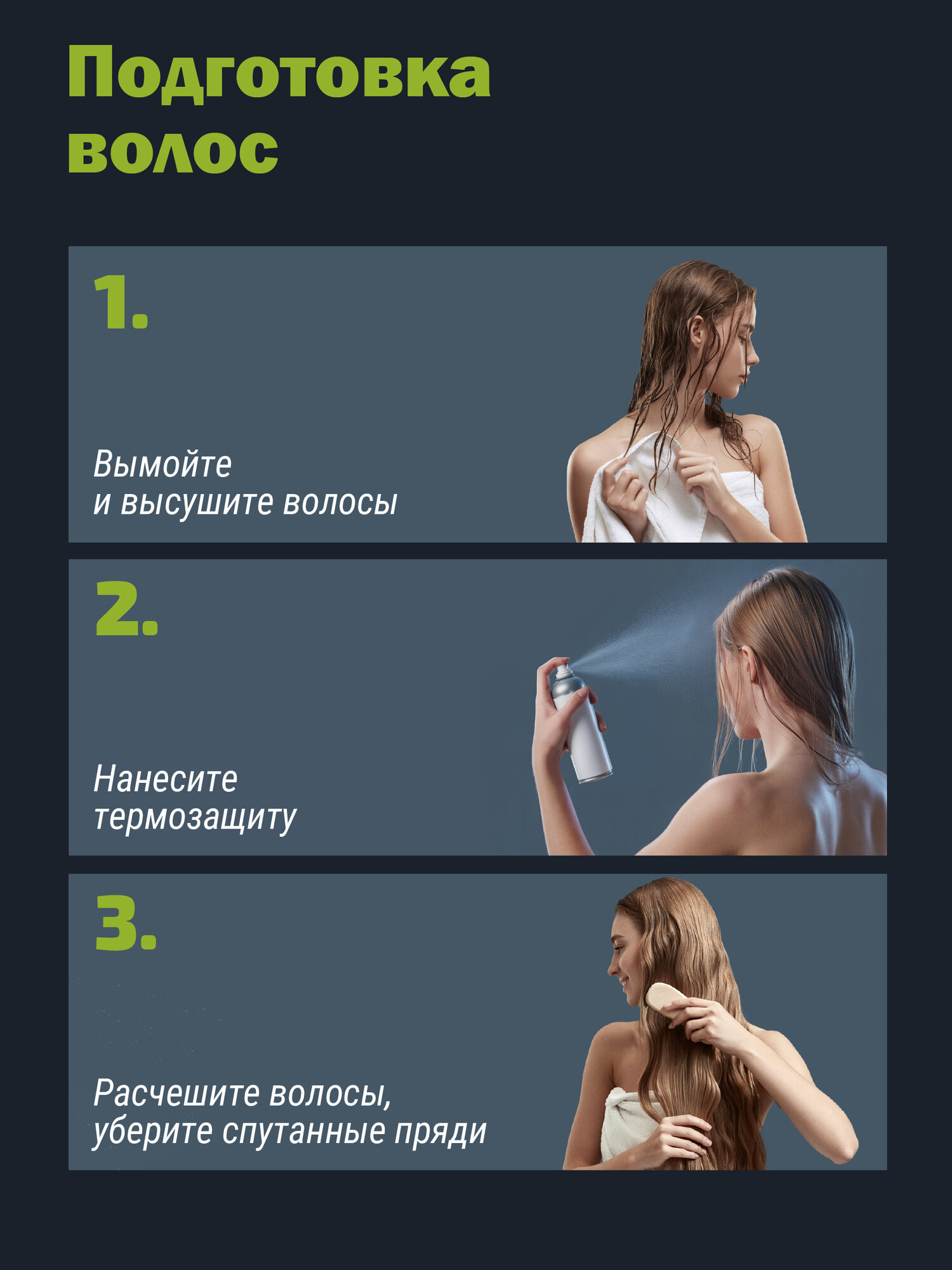 Подготовка волос

1.

Вымойте и высушите волосы

2.

Нанесите термозащиту

3.

Расчешите волосы, уберите спутанные пряди