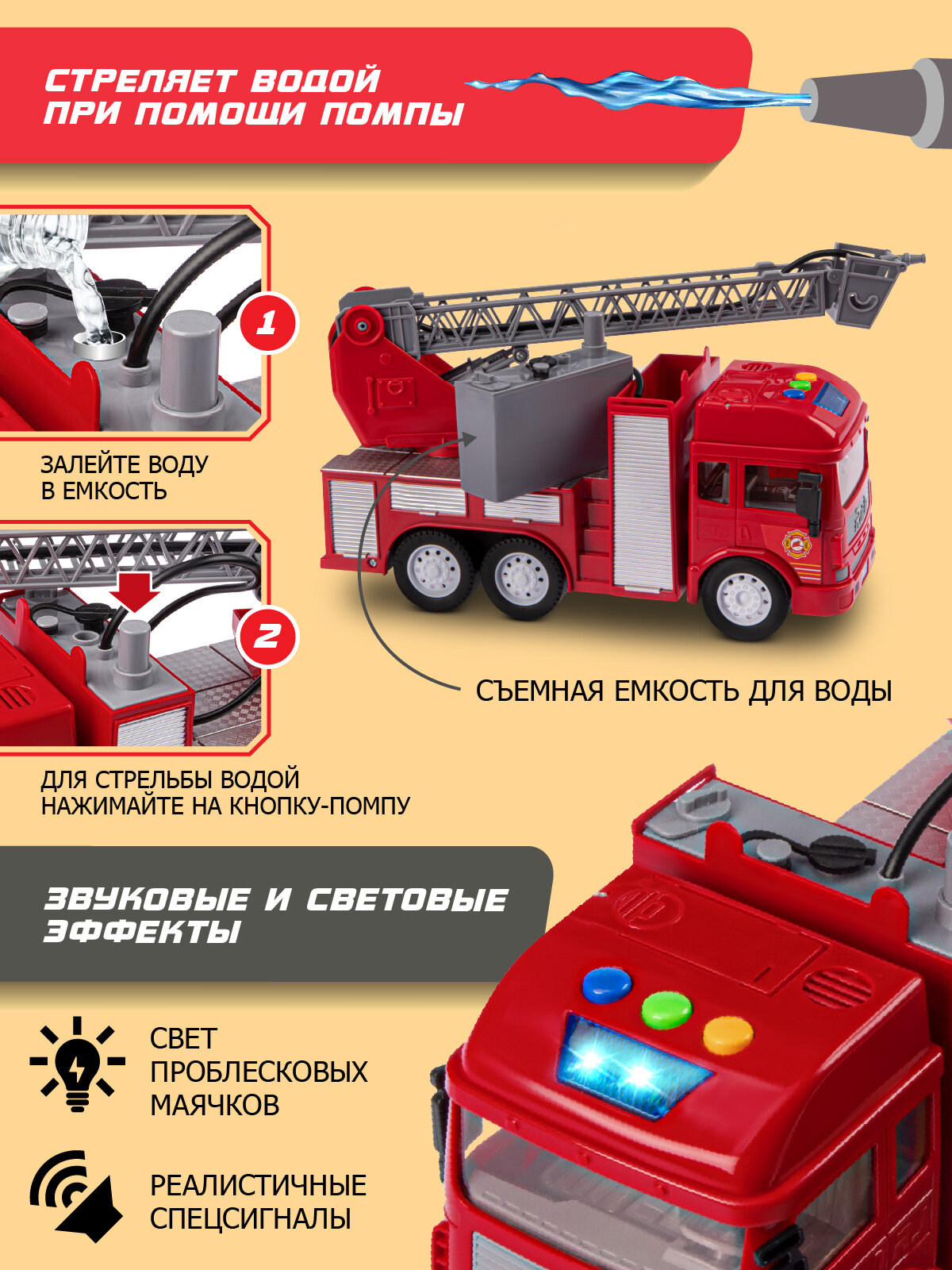 СТРЕЛЯЕТ ВОДОЙ ПРИ ПОМОЩИ ПОМПЫ

1

ЗАЛЕЙТЕ ВОДУ В ЕМКОСТЬ

2

ДЛЯ СТРЕЛЬБЫ ВОДОЙ НАЖИМАЙТЕ НА КНОПКУ-ПОМПУ

СЪЕМНАЯ ЕМКОСТЬ ДЛЯ ВОДЫ

ЗВУКОВЫЕ И СВЕТОВЫЕ ЭФФЕКТЫ

СВЕТ ПРОБЛЕСКОВЫХ МАЯЧКОВ

РЕАЛИСТИЧНЫЕ СПЕЦСИГНАЛЫ