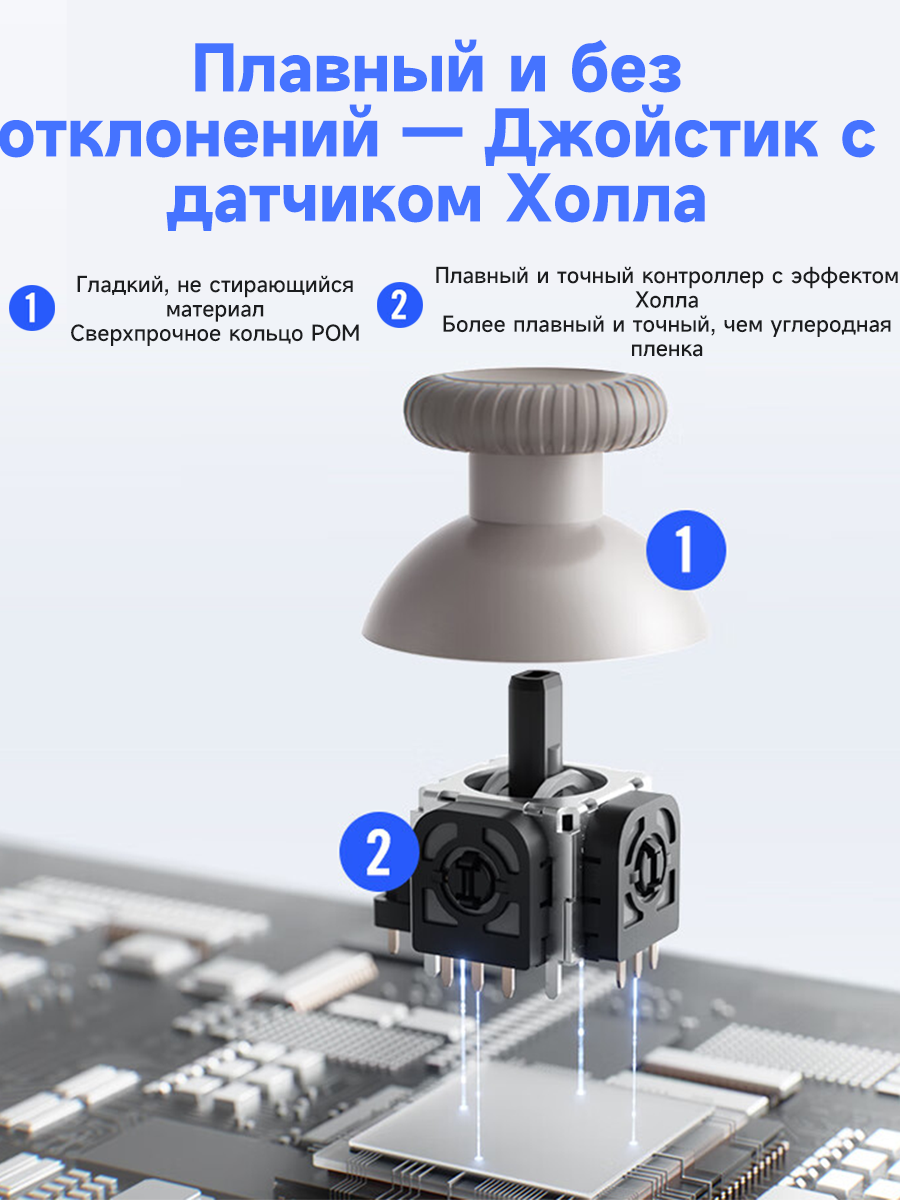 Плавный и без отклонений — Джойстик с датчиком Холла

1 Гладкий, не стирающийся материал
Сверхпрочное кольцо POM

2 Плавный и точный контроллер с эффектом Холла
Более плавный и точный, чем углеродная пленка

1

2