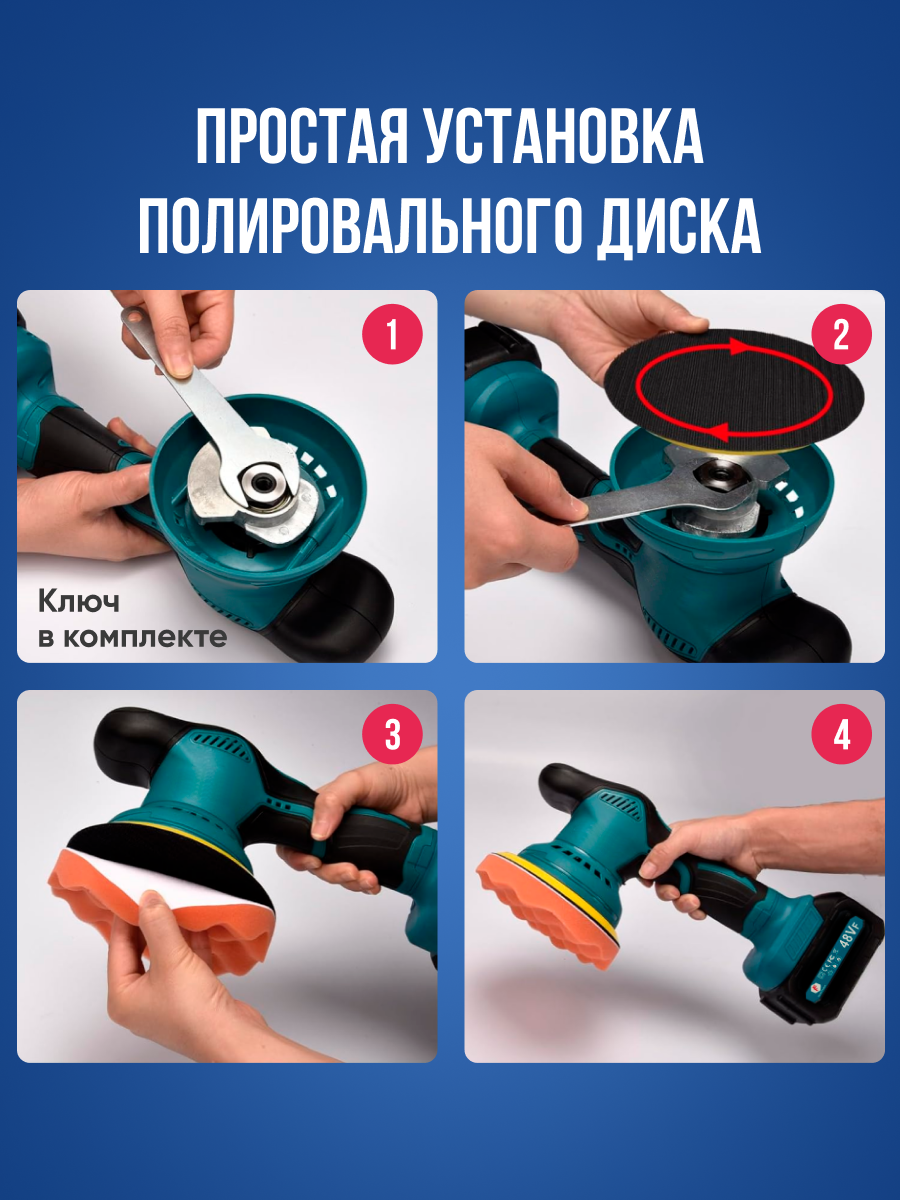 ПРОСТАЯ УСТАНОВКА ПОЛИРОВАЛЬНОГО ДИСКА

1

Ключ в комплекте

2

3

4

48VF