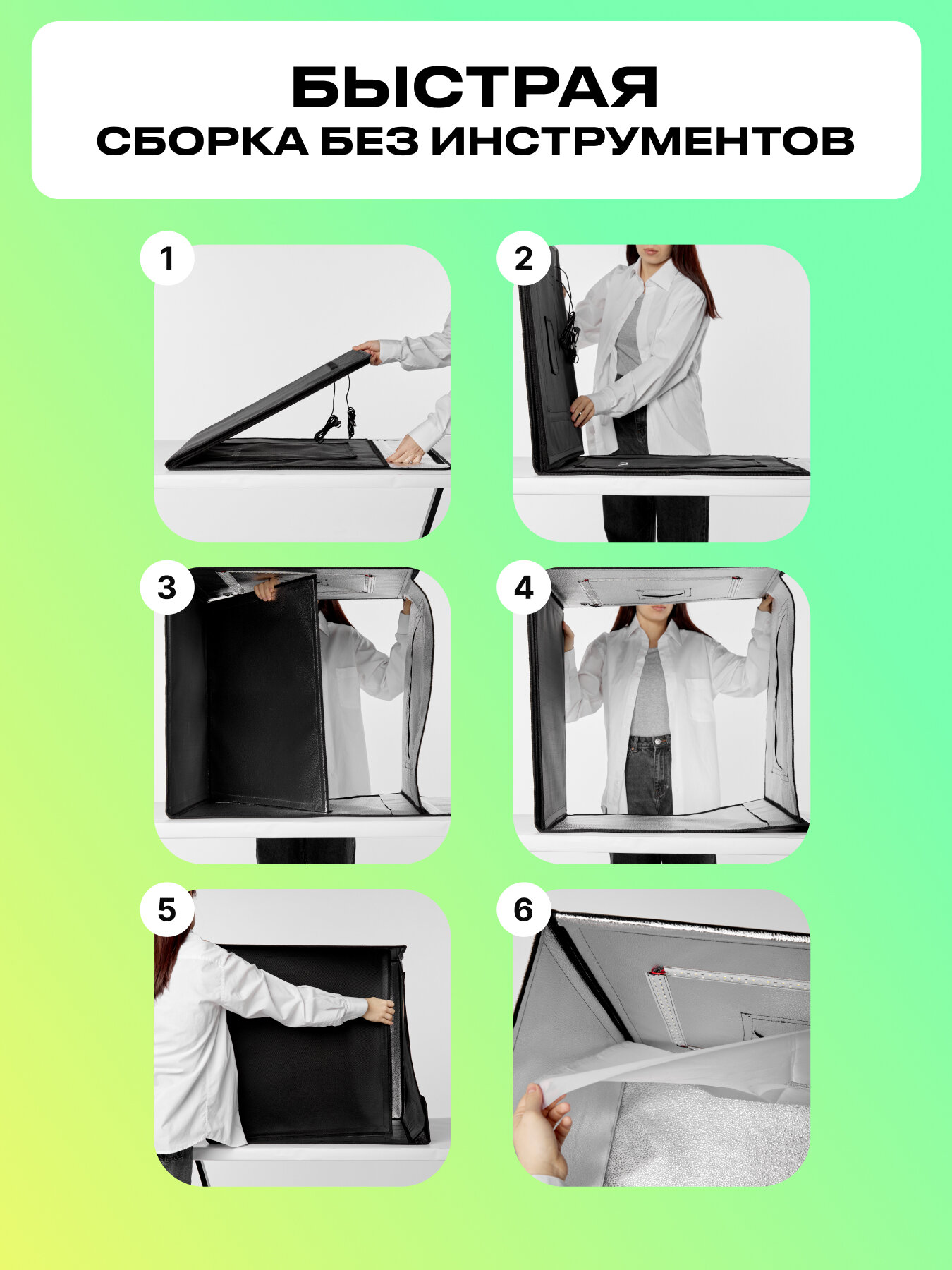 БЫСТРАЯ
СБОРКА БЕЗ ИНСТРУМЕНТОВ

1

2

3

4

5

6