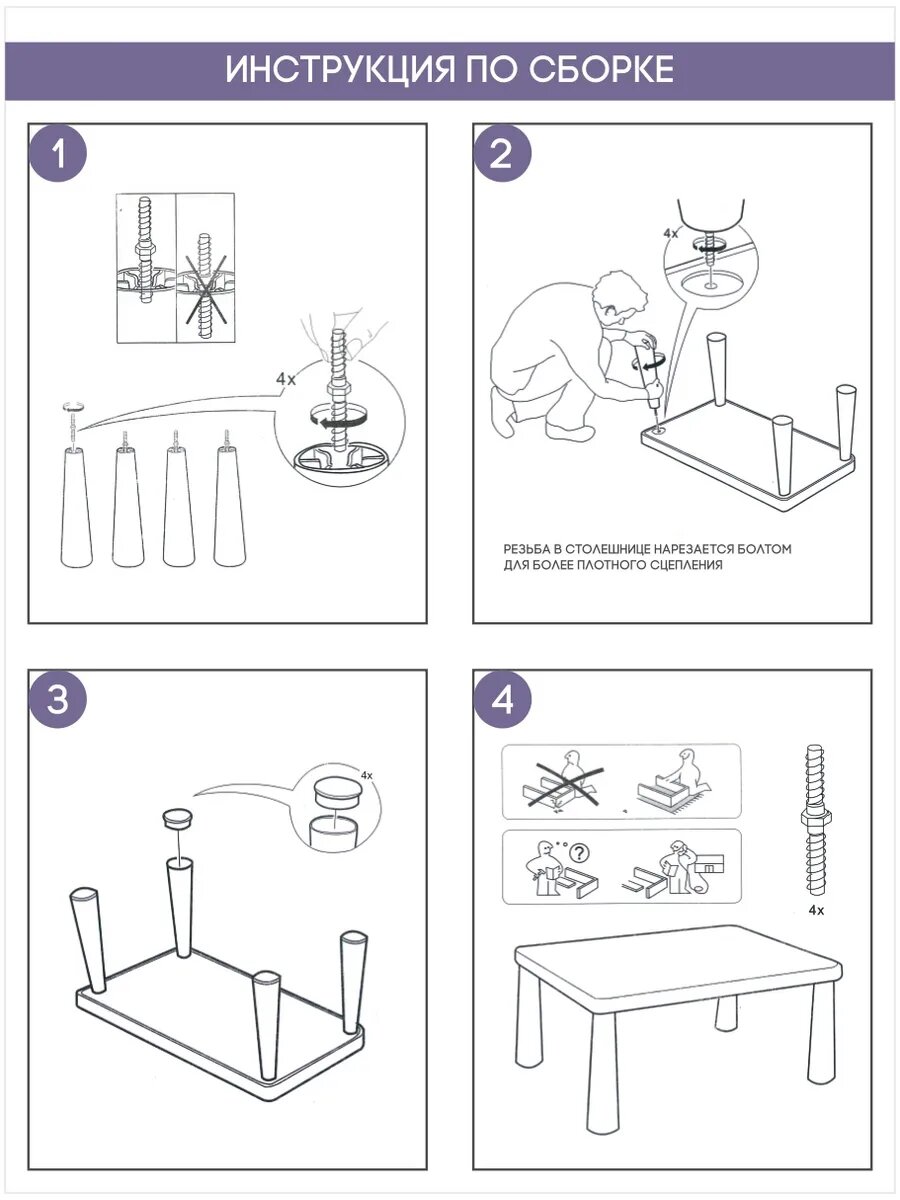 ИНСТРУКЦИЯ ПО СБОРКЕ

1

4x

2

4x

РЕЗЬБА В СТОЛЕШНИЦЕ НАРЕЗАЕТСЯ БОЛТОМ ДЛЯ БОЛЕЕ ПЛОТНОГО СЦЕПЛЕНИЯ

3

4x

4

?

4x