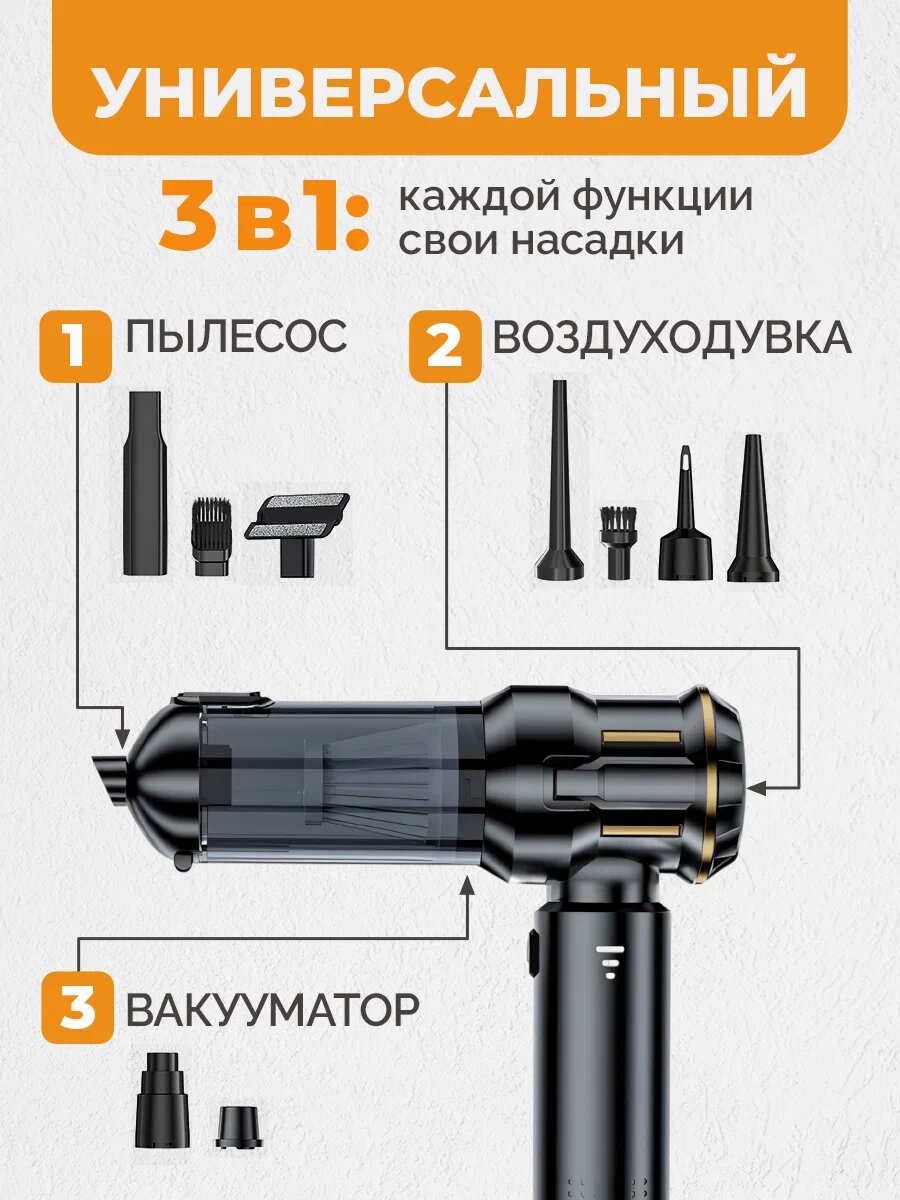 УНИВЕРСАЛЬНЫЙ

3 в 1: каждой функции свои насадки

1 ПЫЛЕСОС

2 ВОЗДУХОДУВКА

3 ВАКУУМАТОР