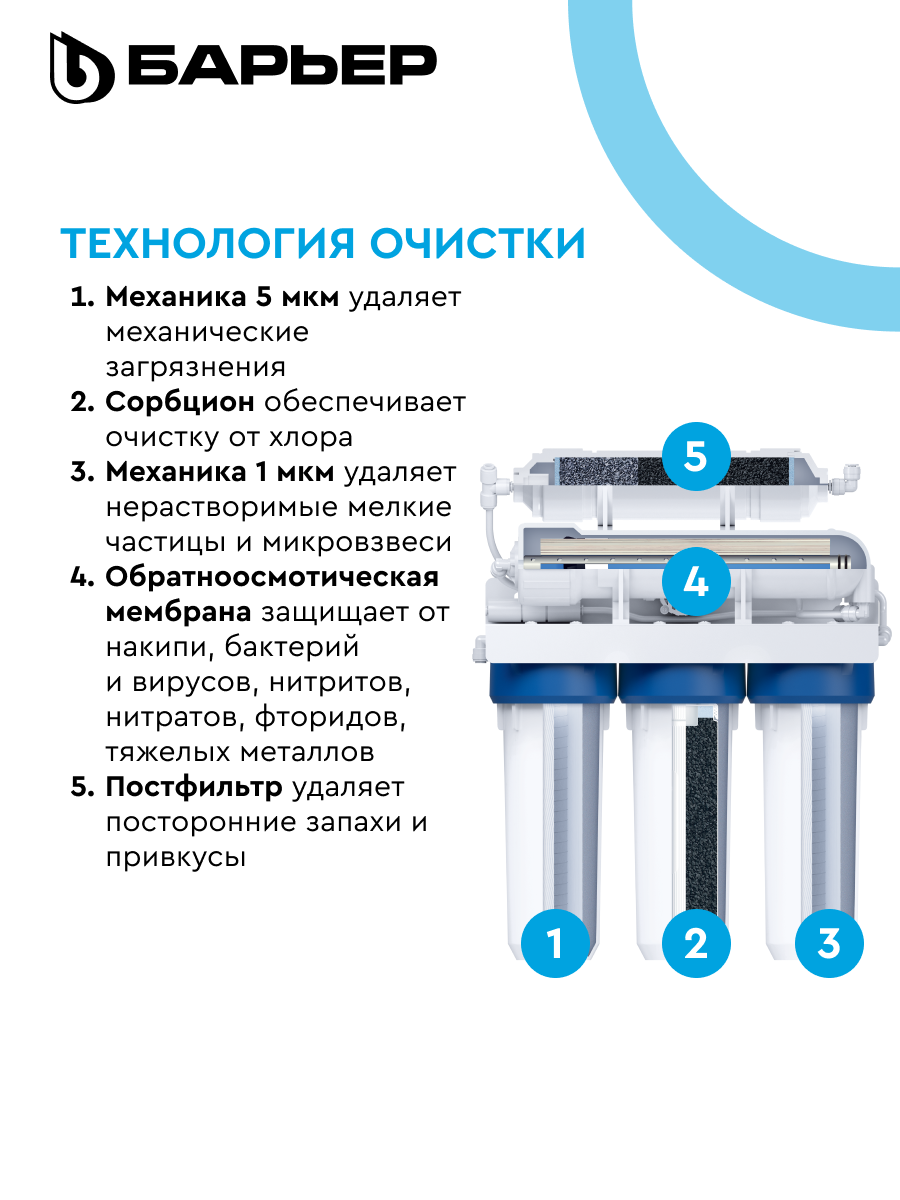 БАРЬЕР

ТЕХНОЛОГИЯ ОЧИСТКИ

1. Механика 5 мкм удаляет механические загрязнения
2. Сорбцион обеспечивает очистку от хлора
3. Механика 1 мкм удаляет нерастворимые мелкие частицы и микровзвеси
4. Обратноосмотическая мембрана защищает от накипи, бактерий и вирусов, нитритов, нитратов, фторидов, тяжелых металлов
5. Постфильтр удаляет посторонние запахи и привкусы

5
4
1
2
3