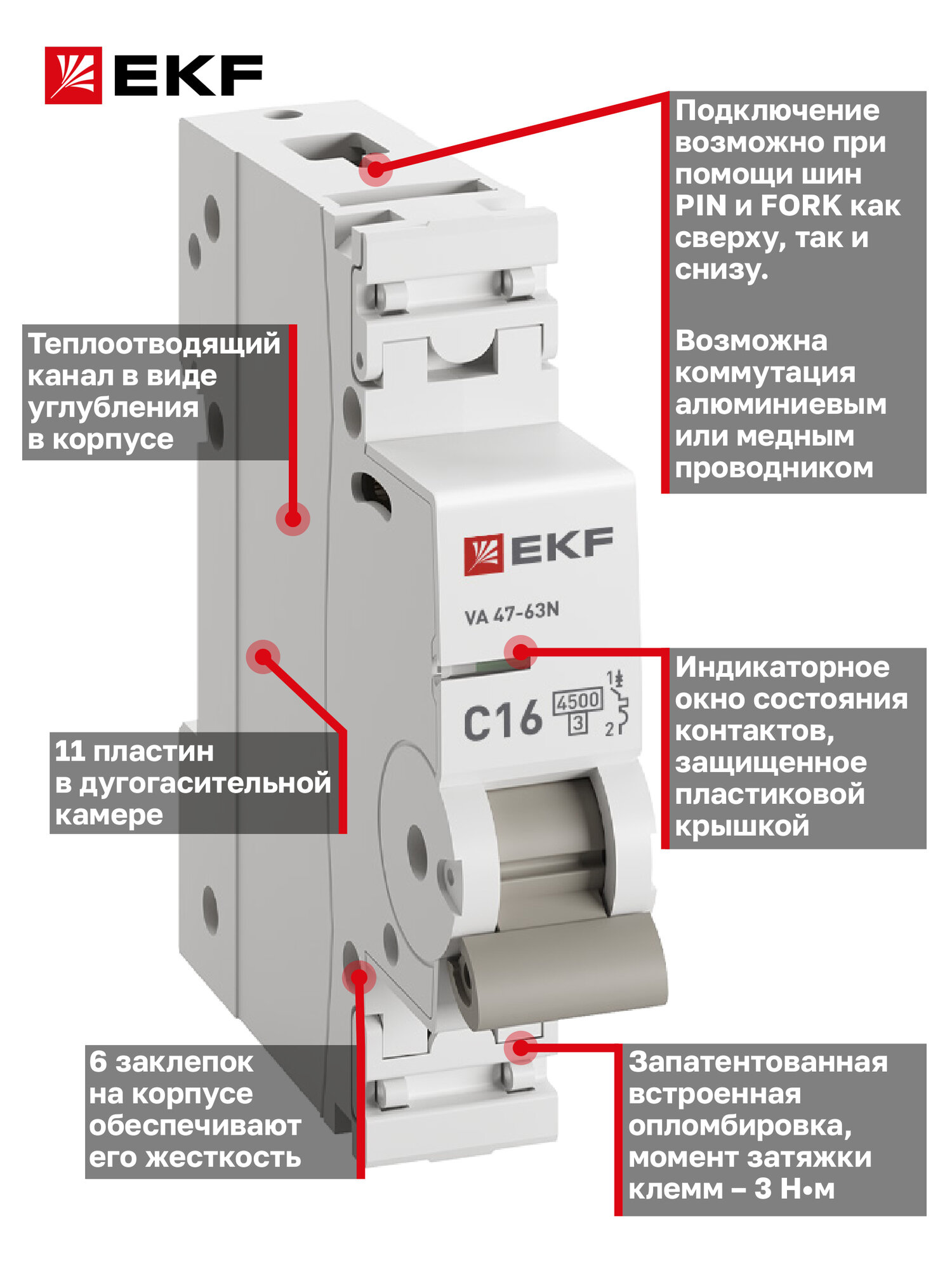 EKF

Подключение возможно при помощи шин PIN и FORK как сверху, так и снизу.

Возможна коммутация алюминиевым или медным проводником

Теплоотводящий канал в виде углубления в корпусе

EKF

VA 47-63N

C16 4500 3 1 2

Индикаторное окно состояния контактов, защищенное пластиковой крышкой

11 пластин в дугогасительной камере

6 заклепок на корпусе обеспечивают его жесткость

Запатентованная встроенная опломбировка, момент затяжки клемм – 3 Н•м