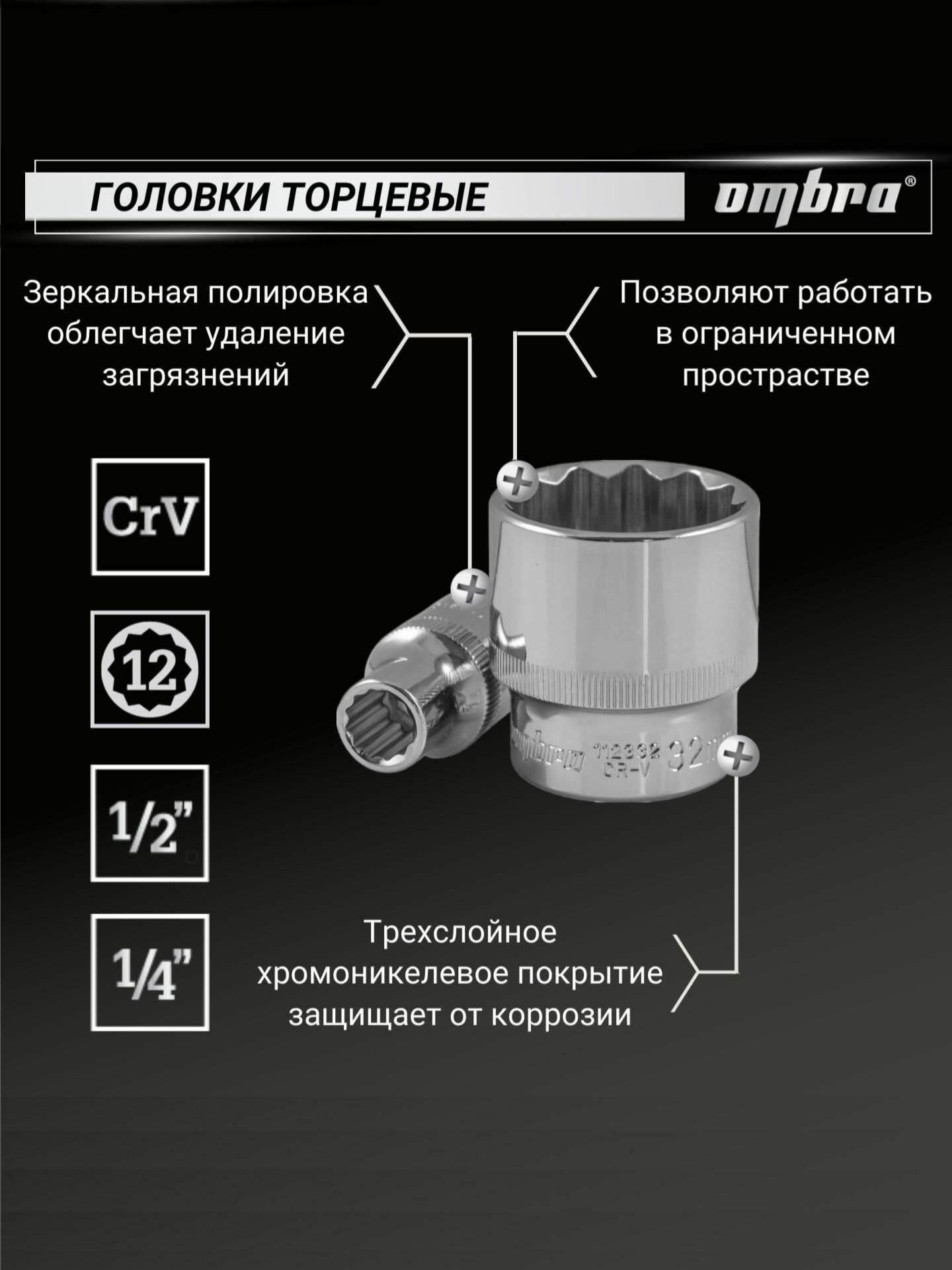 ГОЛОВКИ ТОРЦЕВЫЕ

ombra®

Зеркальная полировка облегчает удаление загрязнений

Позволяют работать в ограниченном пространстве

CrV

12

1/2"

1/4"

ombra 112332 CR-V 32

Трехслойное хромоникелевое покрытие защищает от коррозии