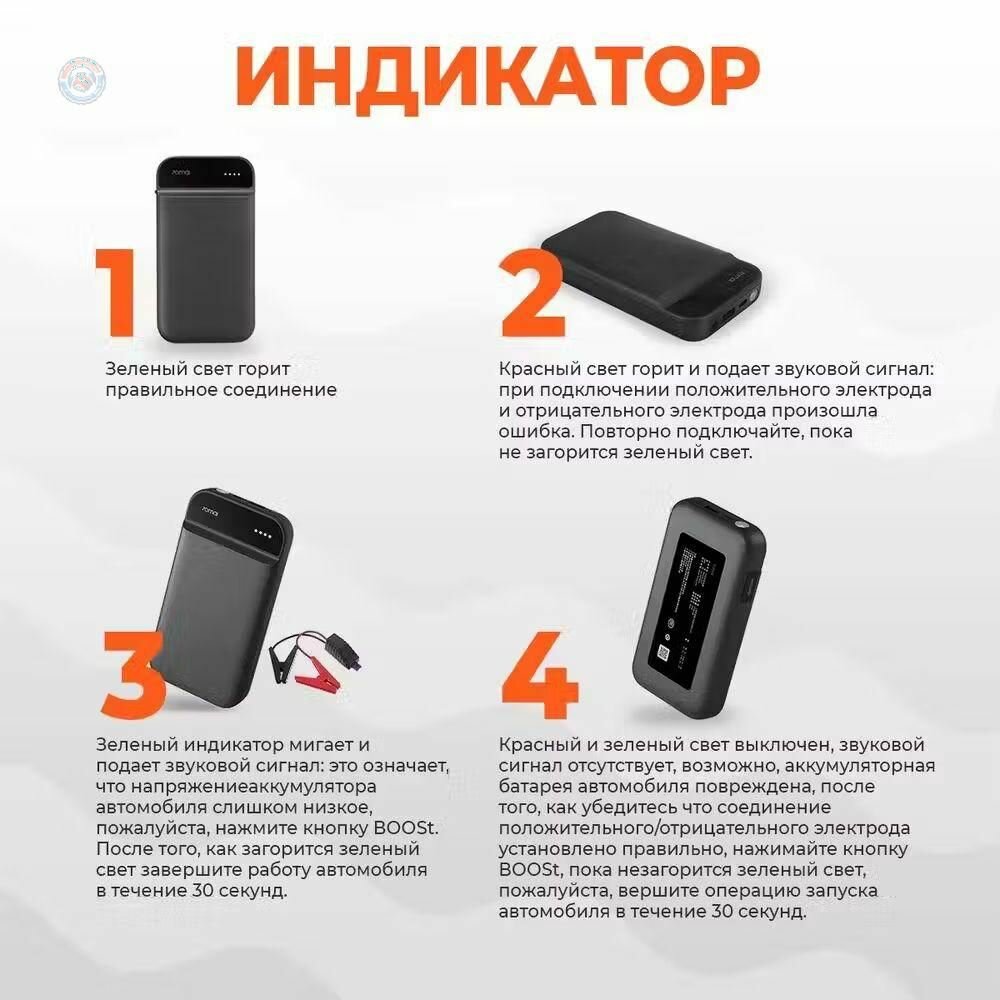 ИНДИКАТОР

1

Зеленый свет горит правильное соединение

2

Красный свет горит и подает звуковой сигнал: при подключении положительного электрода и отрицательного электрода произошла ошибка. Повторно подключайте, пока не загорится зеленый свет.

3

Зеленый индикатор мигает и подает звуковой сигнал: это означает, что напряжениеаккумулятора автомобиля слишком низкое, пожалуйста, нажмите кнопку BOOSt. После того, как загорится зеленый свет завершите работу автомобиля в течение 30 секунд.

4

Красный и зеленый свет выключен, звуковой сигнал отсутствует, возможно, аккумуляторная батарея автомобиля повреждена, после того, как убедитесь что соединение положительного/отрицательного электрода установлено правильно, нажимайте кнопку BOOSt, пока незагорится зеленый свет, пожалуйста, вершите операцию запуска автомобиля в течение 30 секунд.