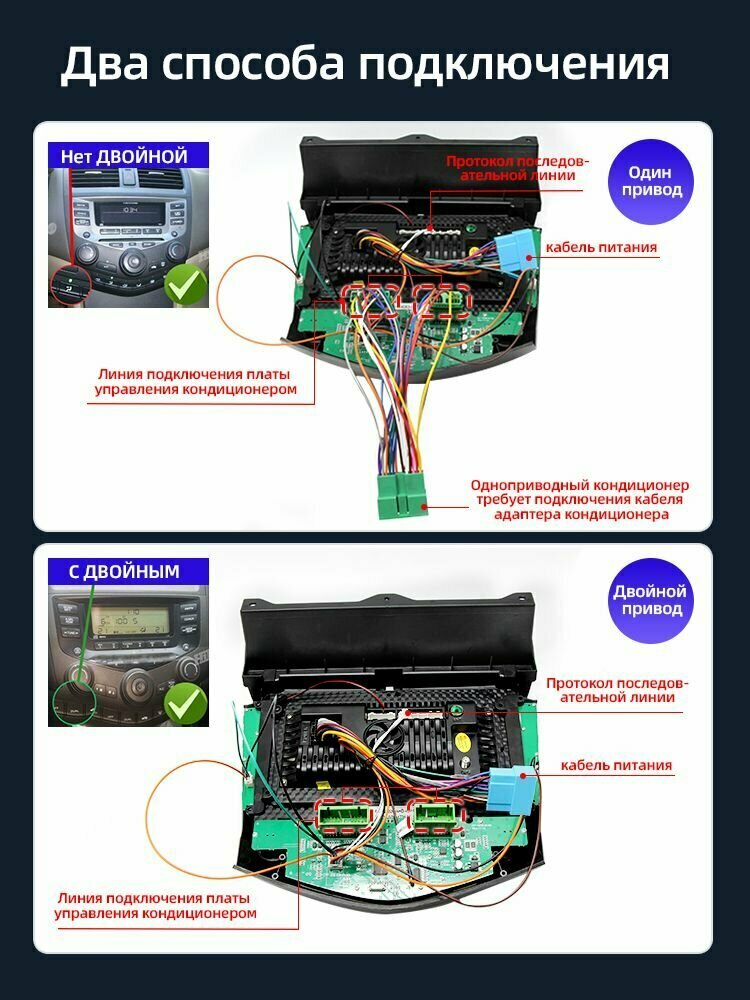 Два способа подключения

Нет ДВОЙНОЙ

Протокол последовательной линии

Один привод

кабель питания

Линия подключения платы управления кондиционером

Одноприводный кондиционер требует подключения кабеля адаптера кондиционера

С ДВОЙНЫМ

Двойной привод

Протокол последовательной линии

кабель питания

Линия подключения платы управления кондиционером