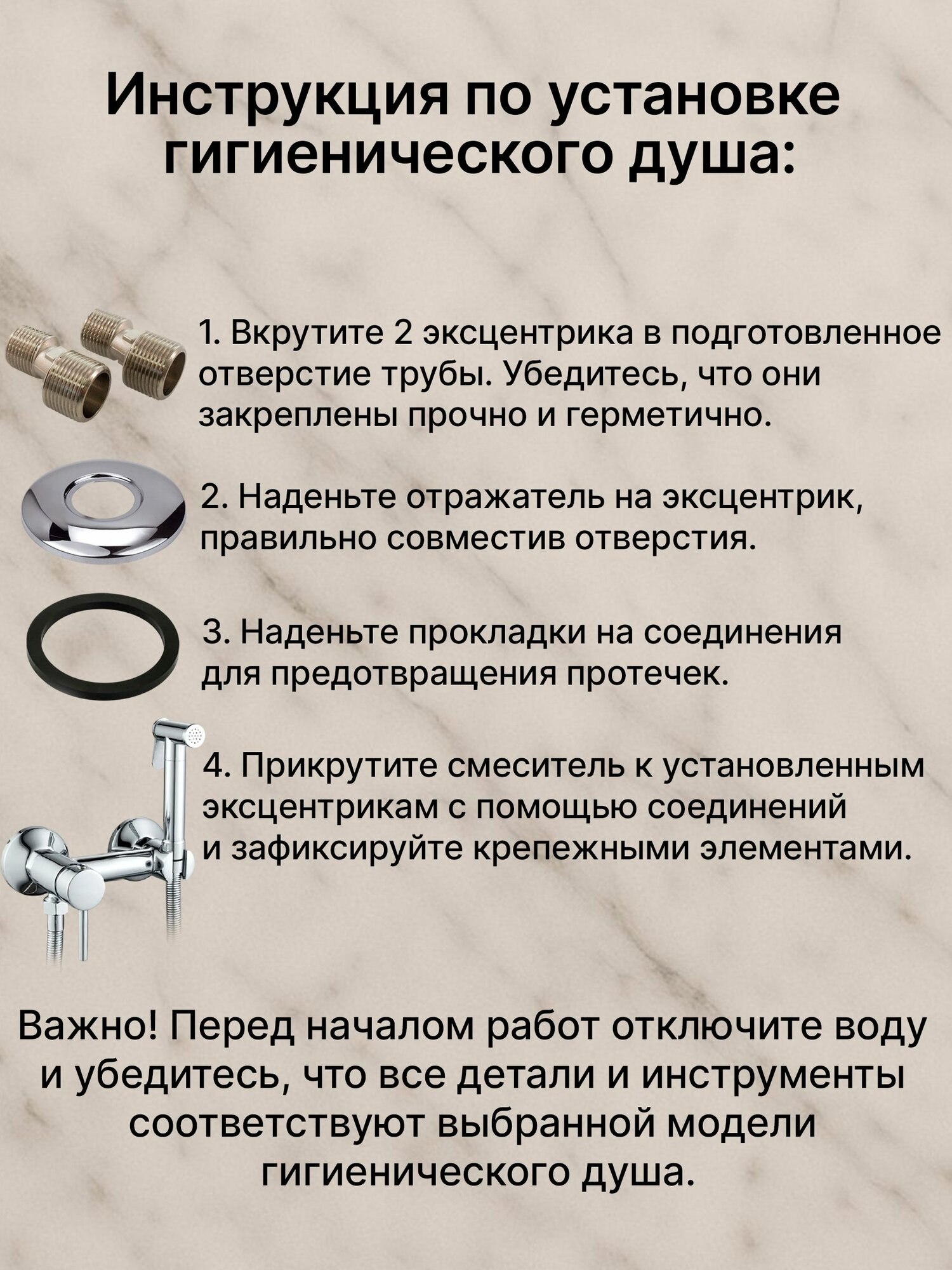 Инструкция по установке гигиенического душа:

1. Вкрутите 2 эксцентрика в подготовленное отверстие трубы. Убедитесь, что они закреплены прочно и герметично.

2. Наденьте отражатель на эксцентрик, правильно совместив отверстия.

3. Наденьте прокладки на соединения для предотвращения протечек.

4. Прикрутите смеситель к установленным эксцентрикам с помощью соединений и зафиксируйте крепежными элементами.

Важно! Перед началом работ отключите воду и убедитесь, что все детали и инструменты соответствуют выбранной модели гигиенического душа.