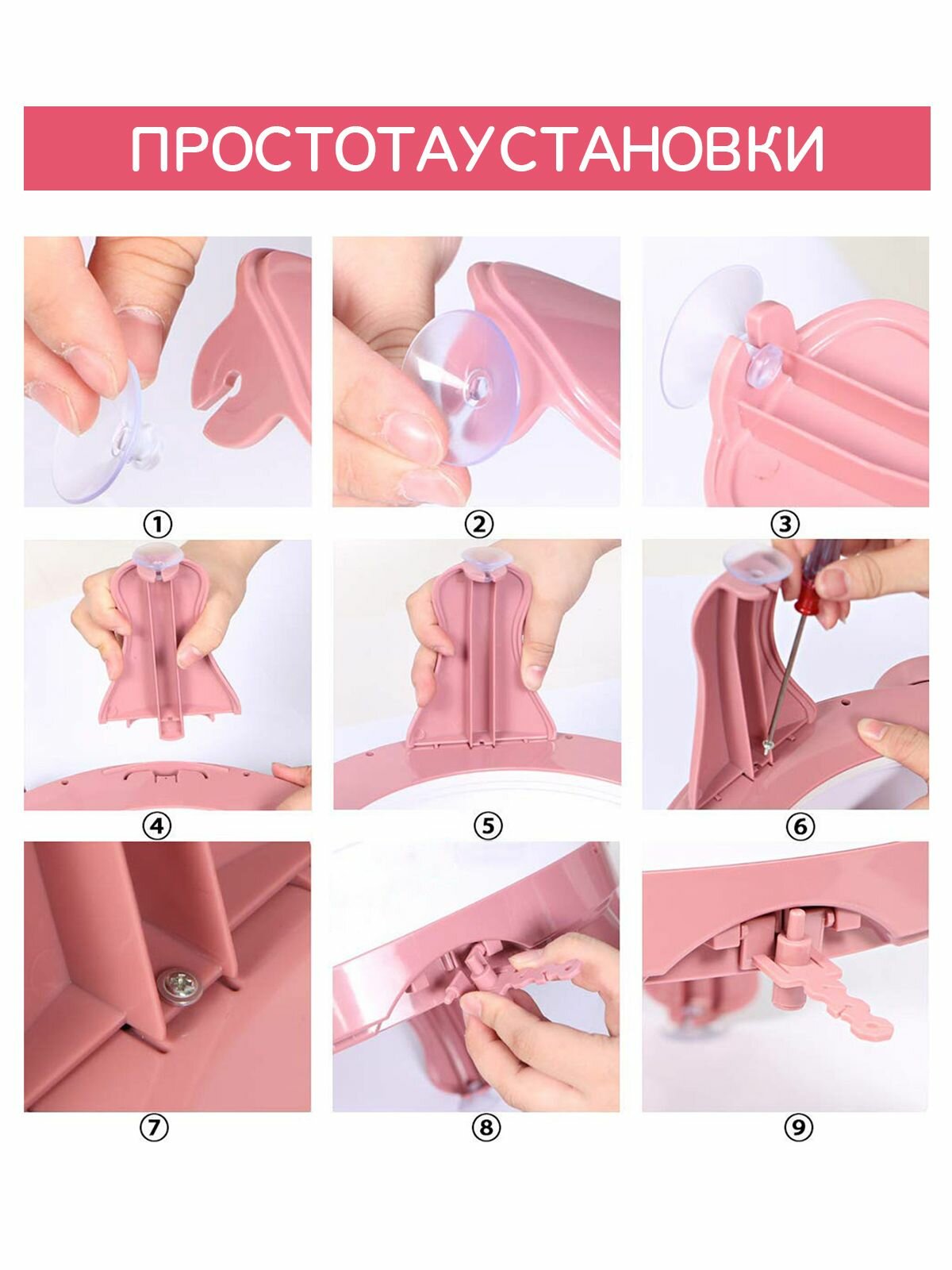 ПРОСТОТАУСТАНОВКИ

①

②

③

④

⑤

⑥

⑦

⑧

⑨