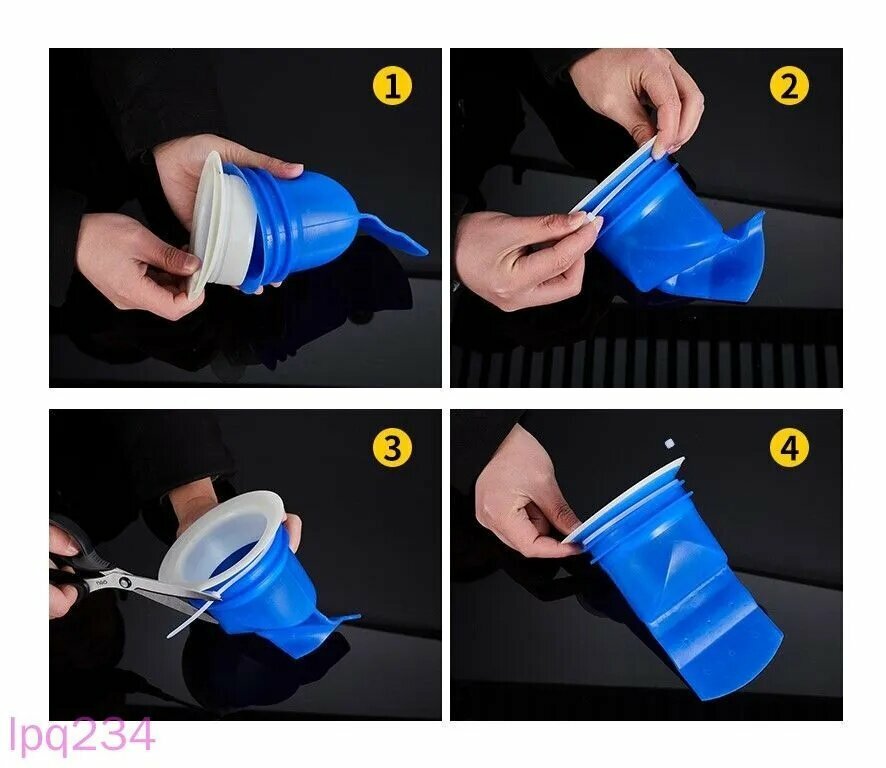 1
2
3
4
lpq234