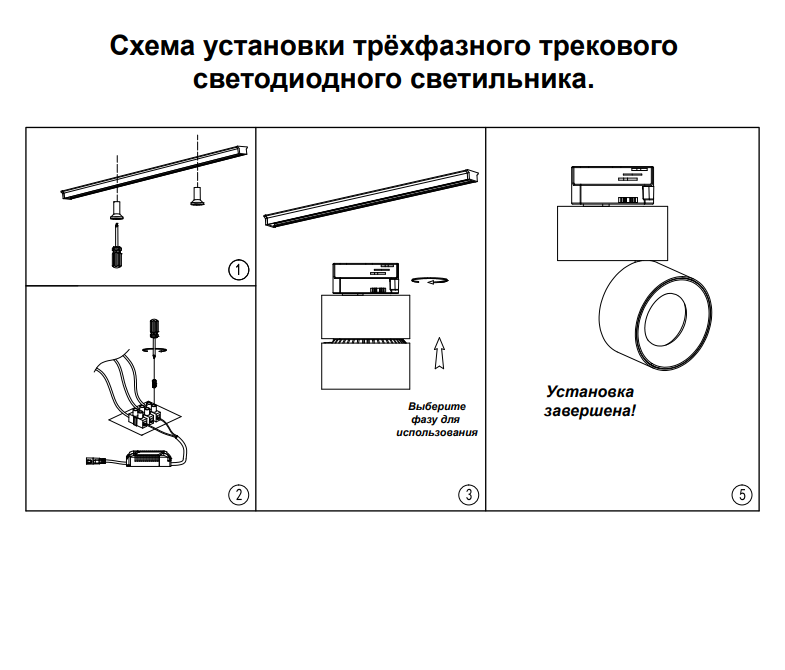 Схема установки трёхфазного трекового светодиодного светильника.

1

2

Выберите фазу для использования

3

Установка завершена!

5