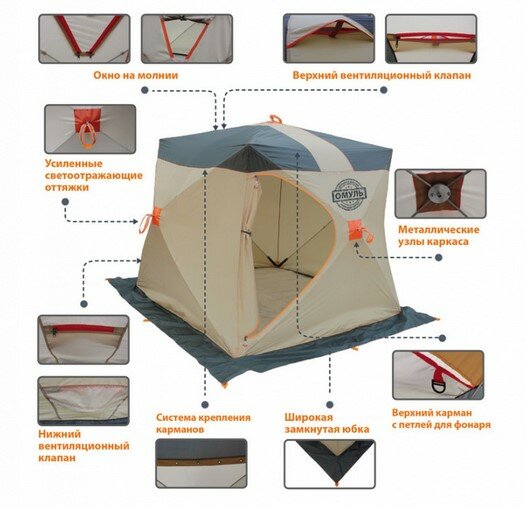 Окно на молнии

Верхний вентиляционный клапан

Усиленные светоотражающие оттяжки

ОМУЛЬ

Металлические узлы каркаса

Нижний вентиляционный клапан

Система крепления карманов

Широкая замкнутая юбка

Верхний карман с петлей для фонаря