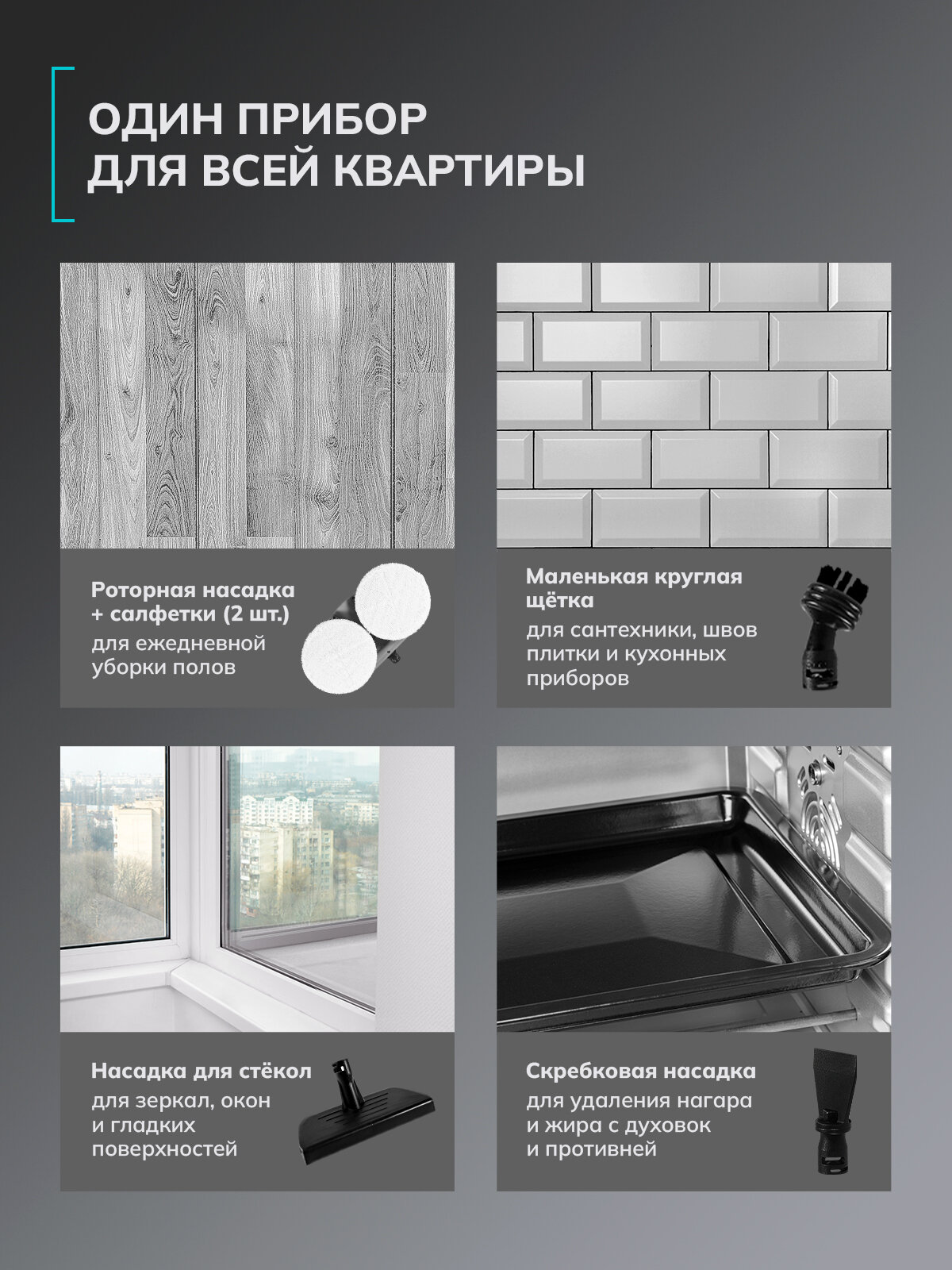 ОДИН ПРИБОР
ДЛЯ ВСЕЙ КВАРТИРЫ

Роторная насадка + салфетки (2 шт.)
для ежедневной уборки полов

Маленькая круглая щётка
для сантехники, швов плитки и кухонных приборов

Насадка для стёкол
для зеркал, окон и гладких поверхностей

Скребковая насадка
для удаления нагара и жира с духовок и противней